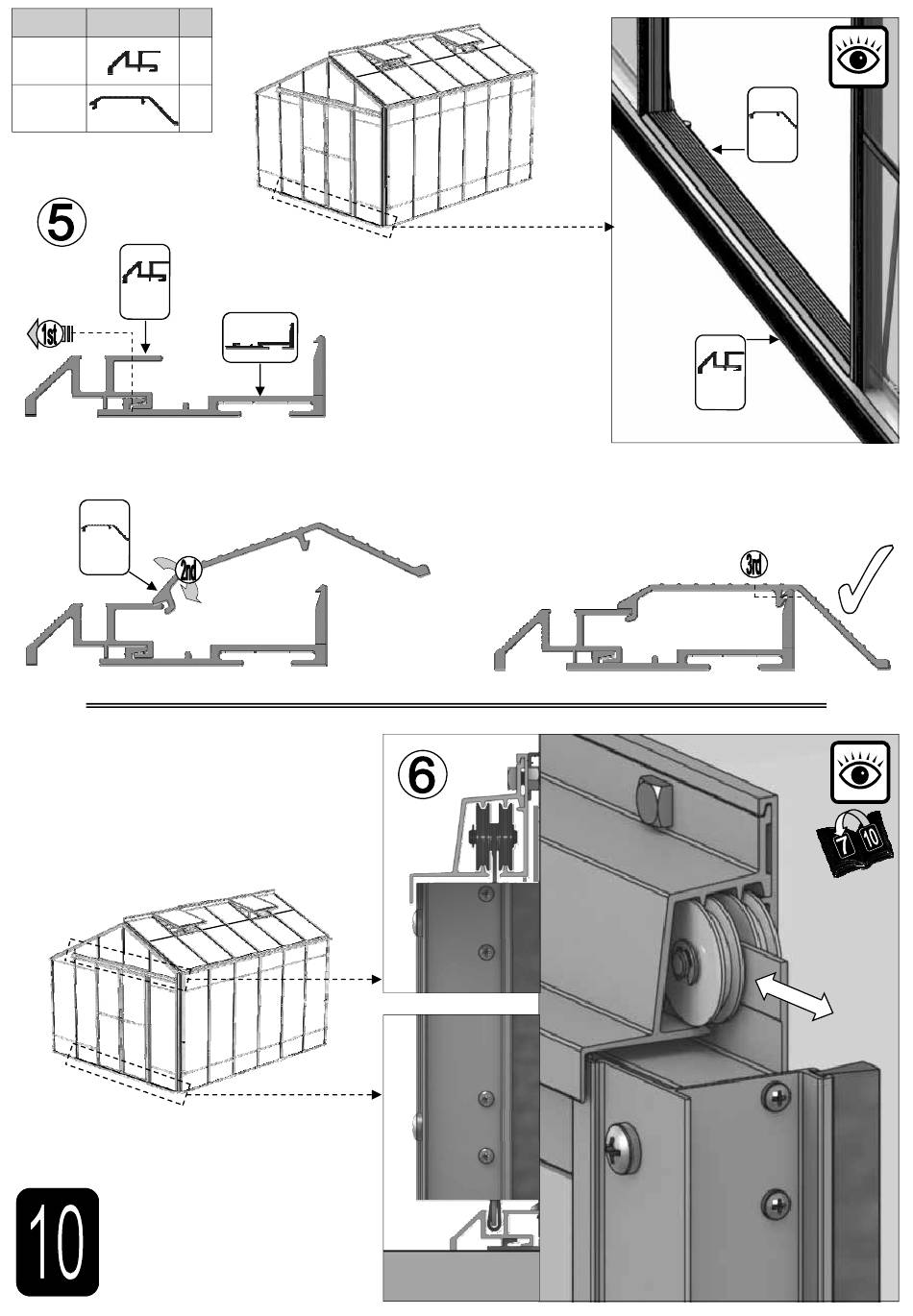 5

1st

2nd

3rd

6

7 10

10