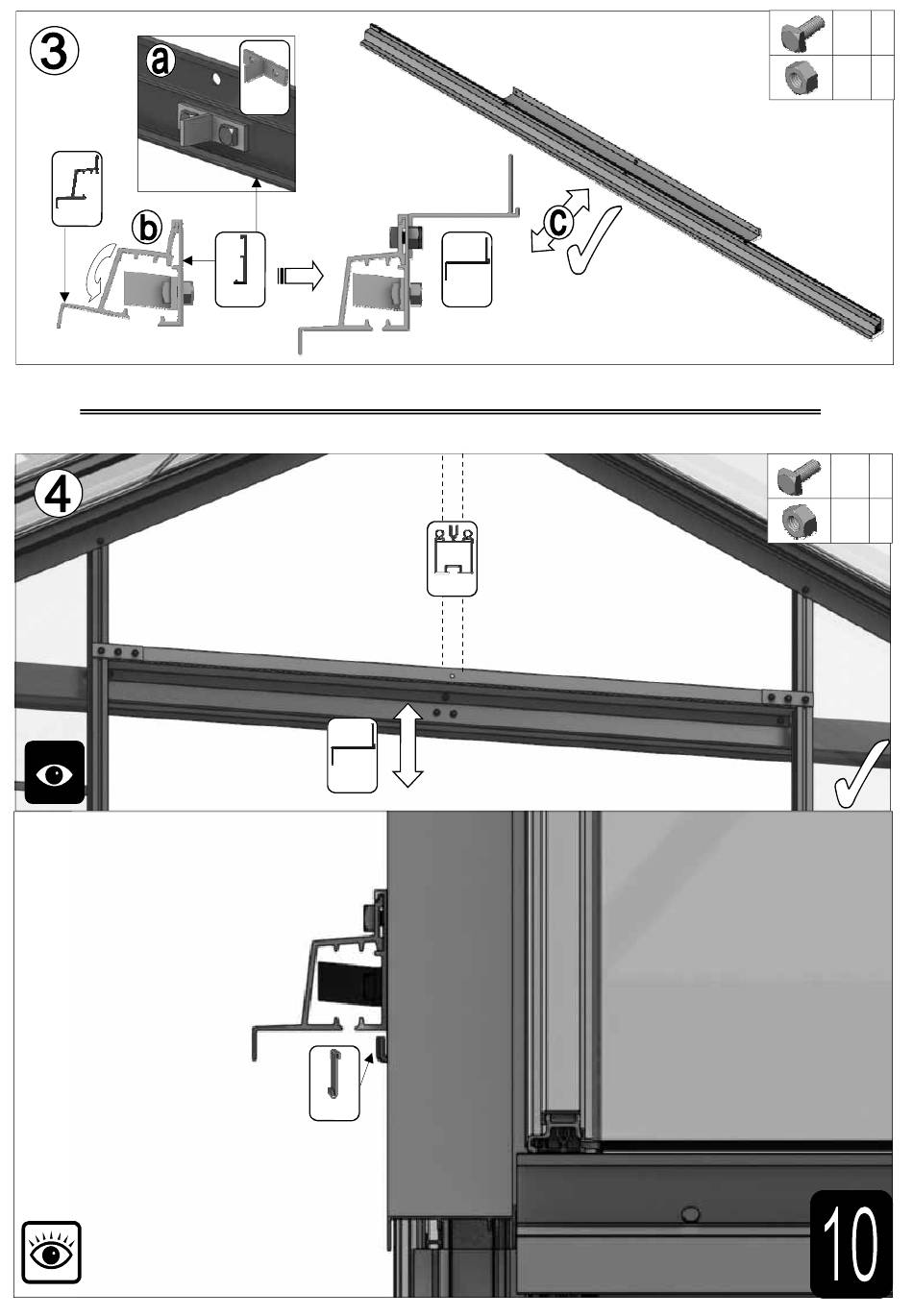 3

a

b

c

4

10