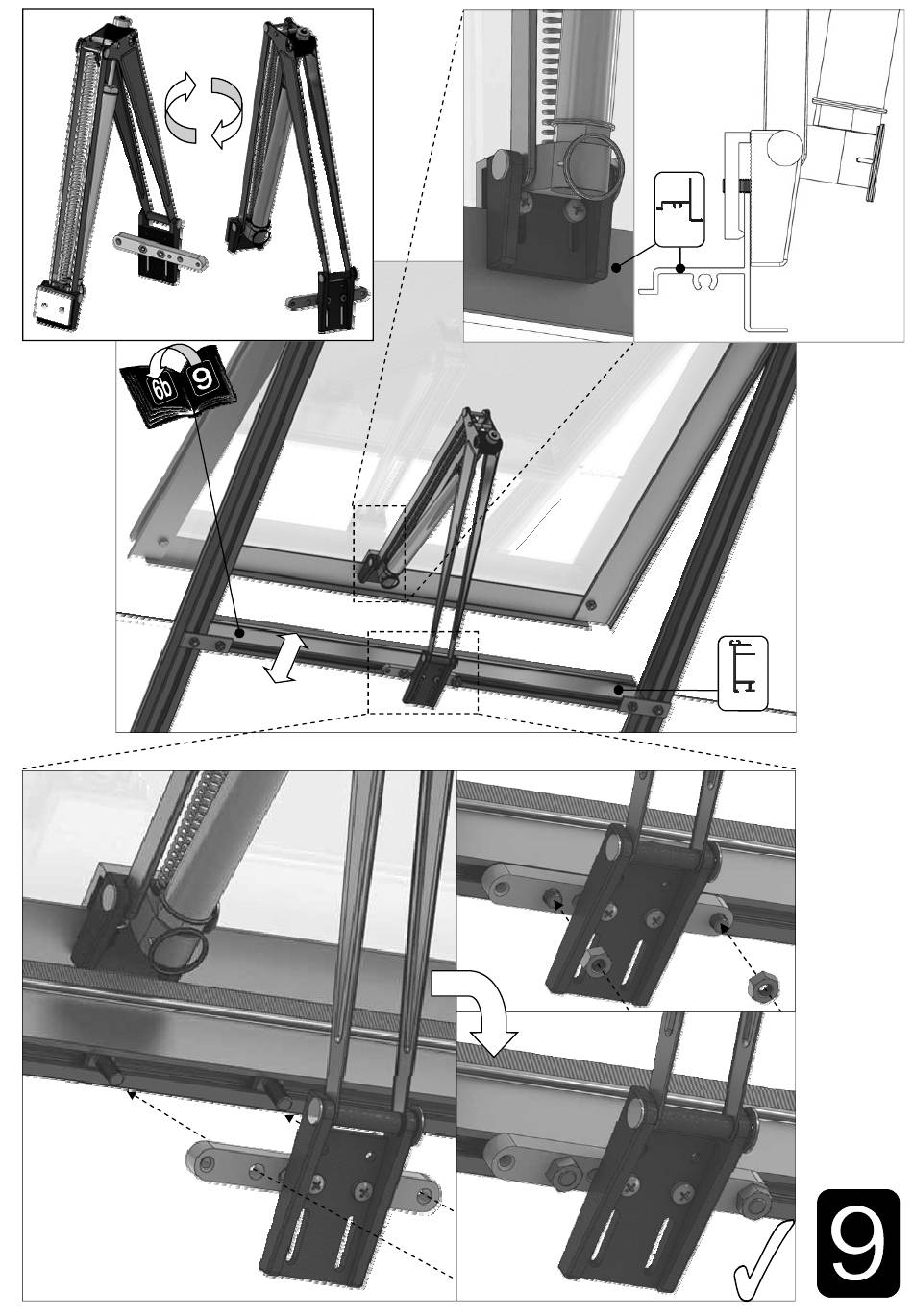 6b
9
9