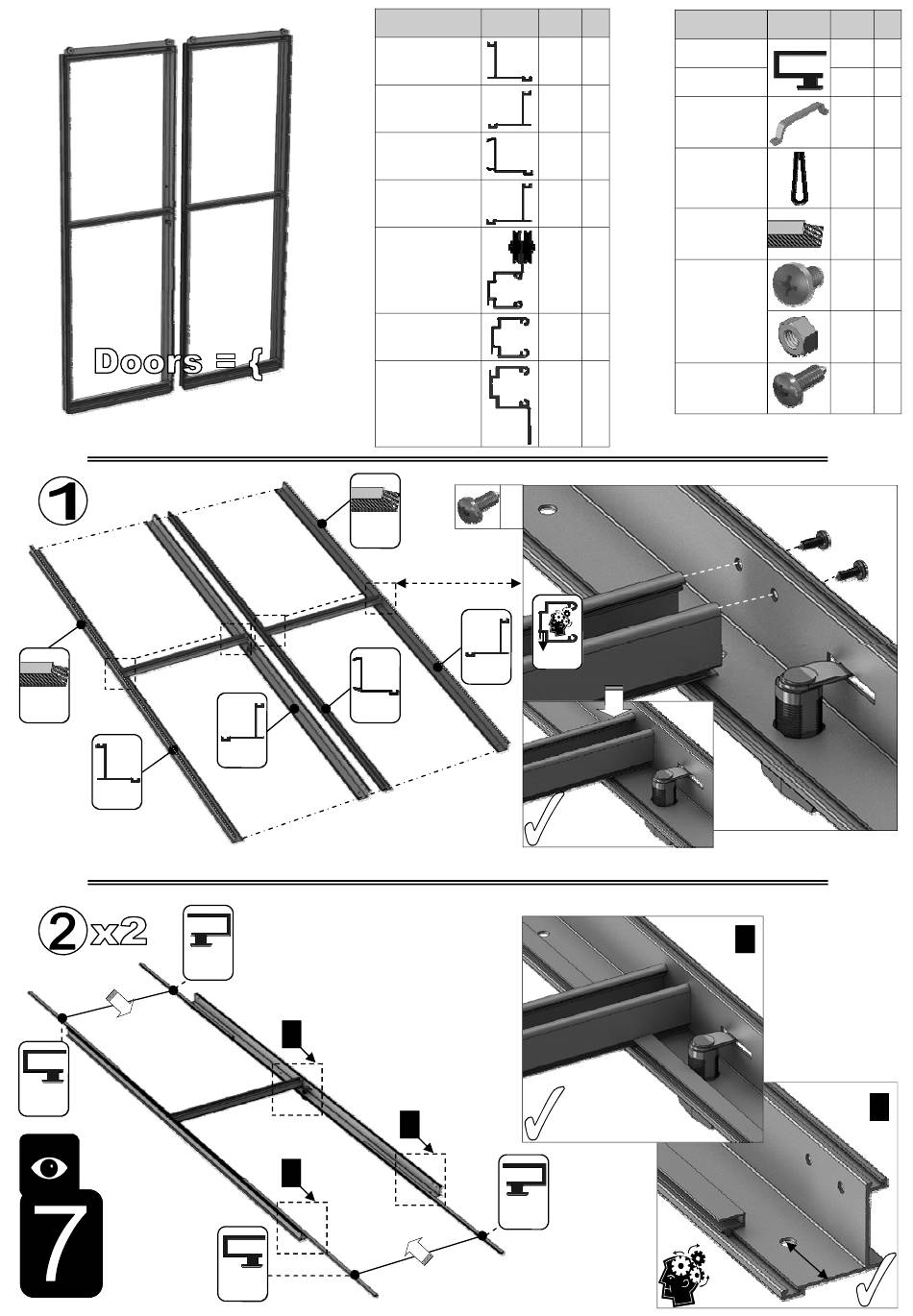 Doors = {

1

2 x2

7