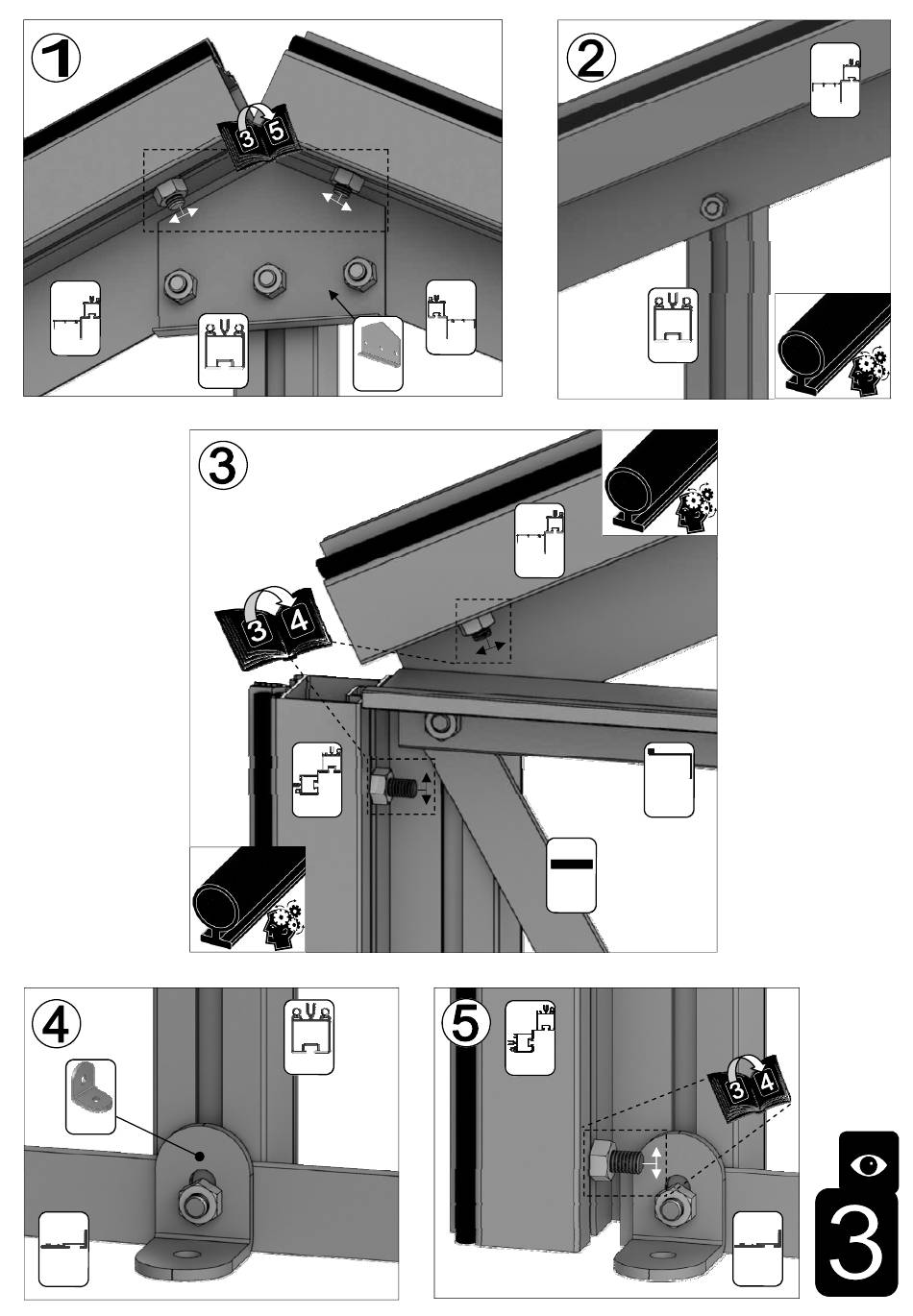 1

3 5

2

3

3 4

4

5

3 4

3