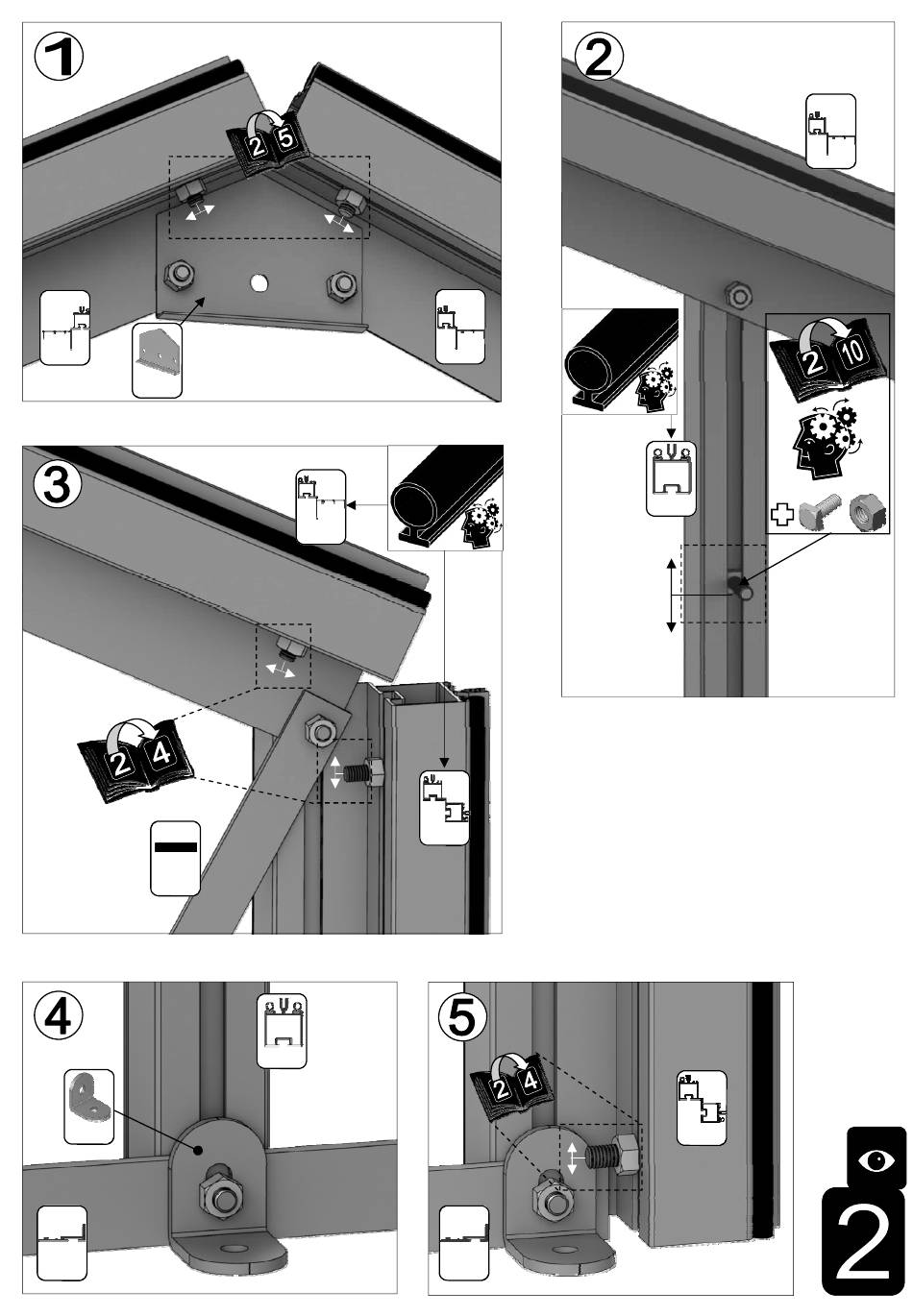 1
2 5
2
2 10
3
2 4
4
5
2 4
2