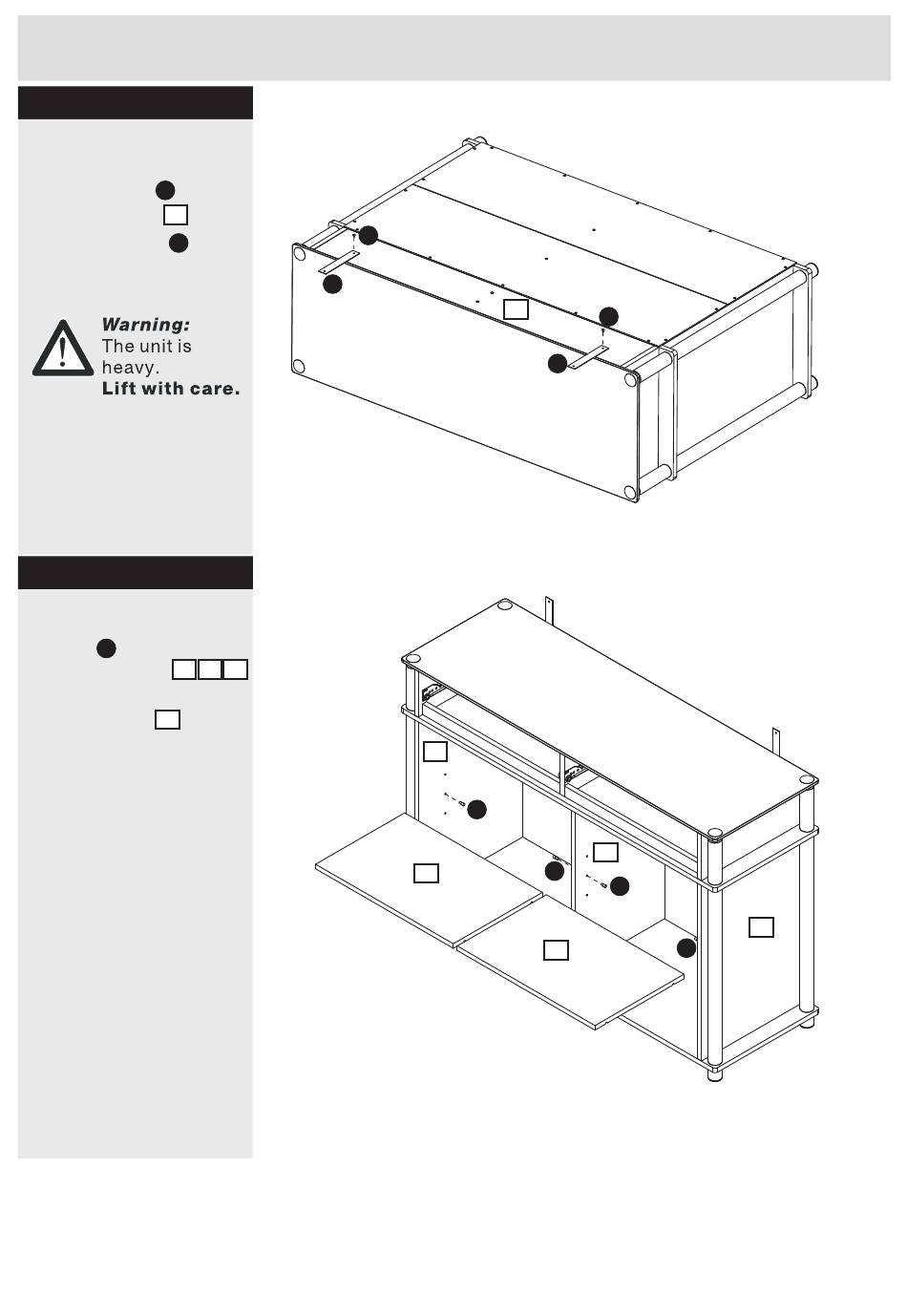 Warning:
The unit is heavy.
Lift with care.