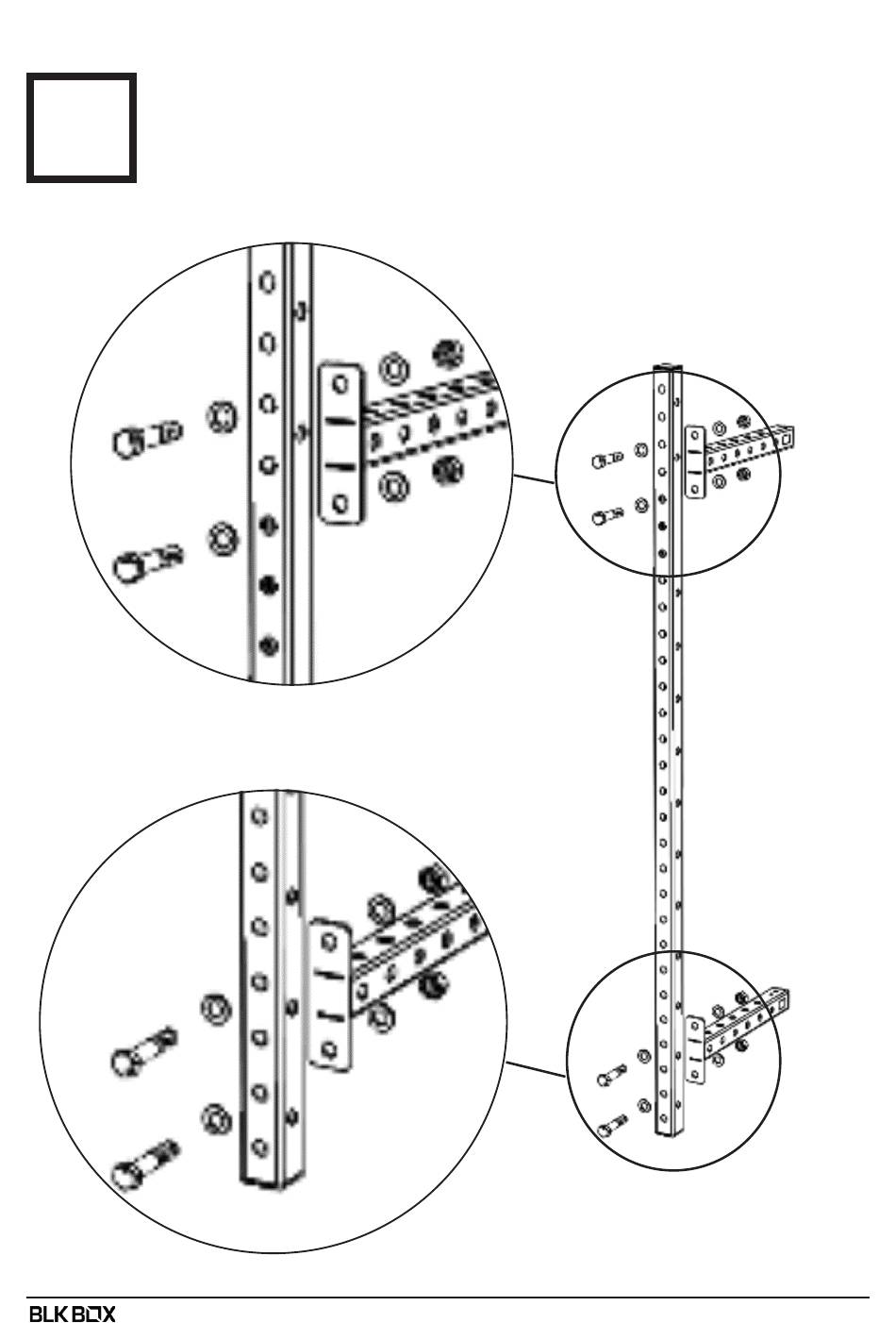 BLK BOX