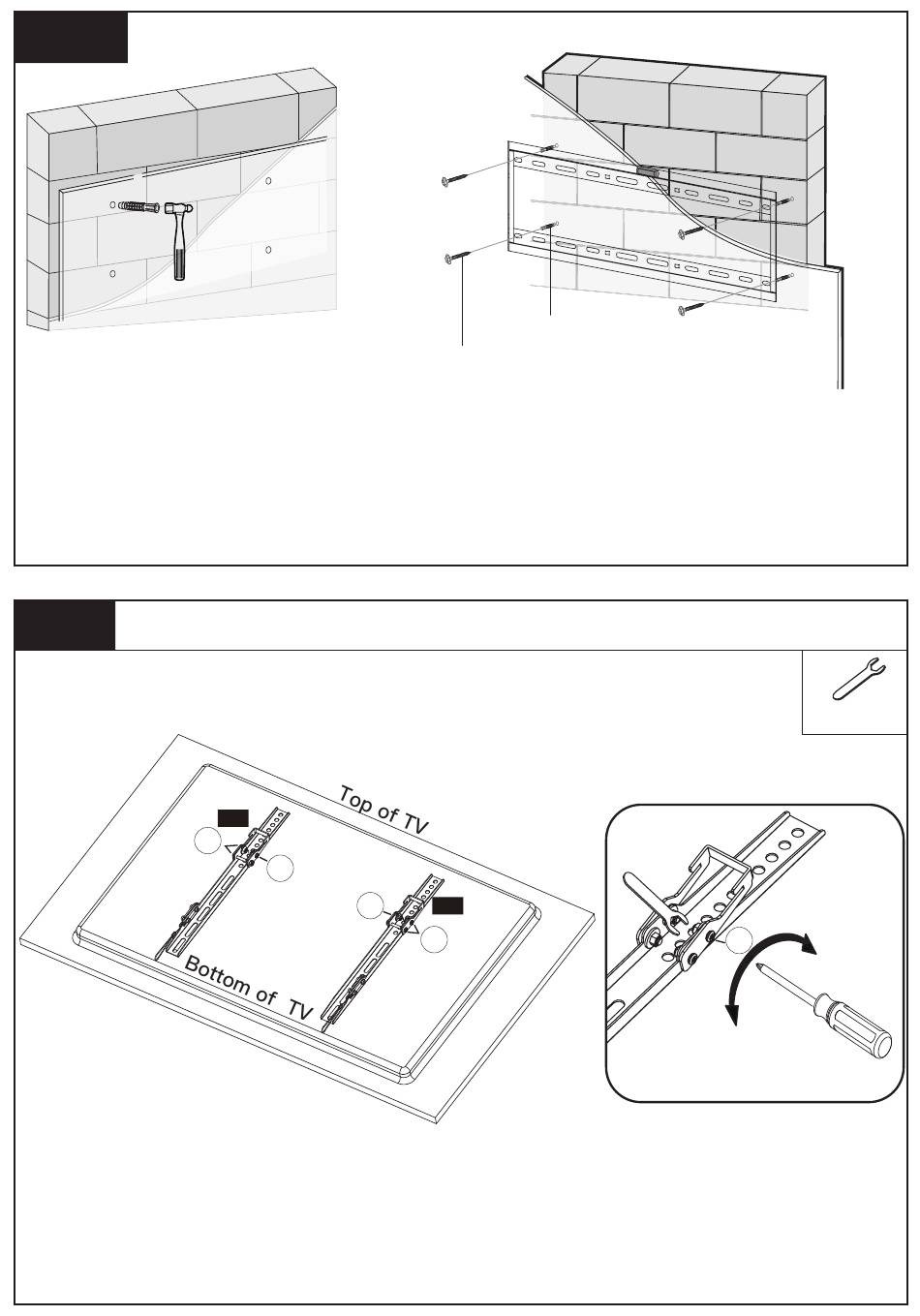 Top of TV

Bottom of TV