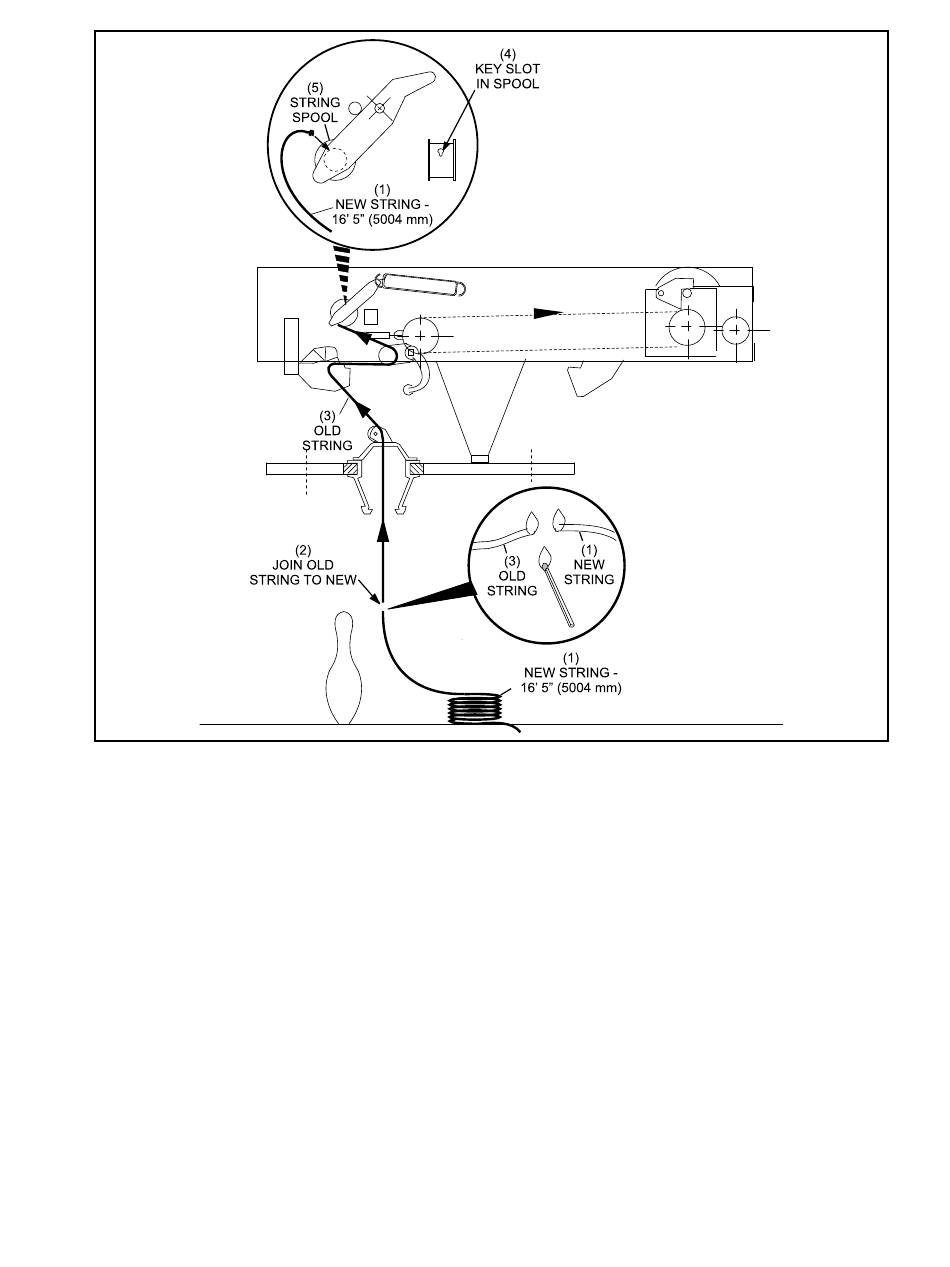 (4)
KEY SLOT
IN SPOOL

(5)
STRING
SPOOL

(1)
NEW STRING -
16' 5" (5004 mm)

(3)
OLD
STRING

(2)
JOIN OLD
STRING TO NEW

(3)
OLD
STRING

(1)
NEW
STRING

(1)
NEW STRING -
16' 5" (5004 mm)