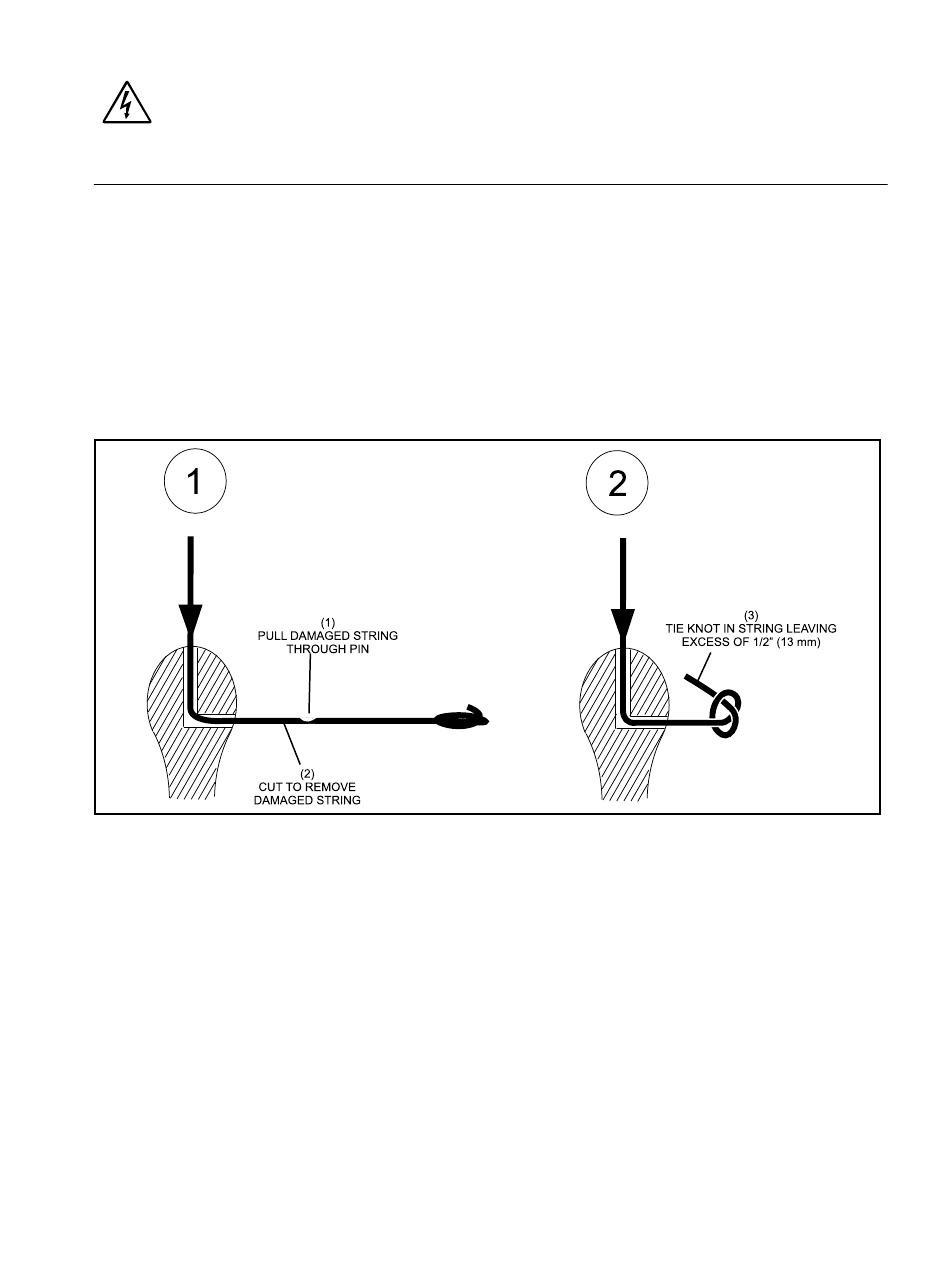 1

(1)
PULL DAMAGED STRING THROUGH PIN

(2)
CUT TO REMOVE DAMAGED STRING

2

(3)
TIE KNOT IN STRING LEAVING EXCESS OF 1/2" (13 mm)