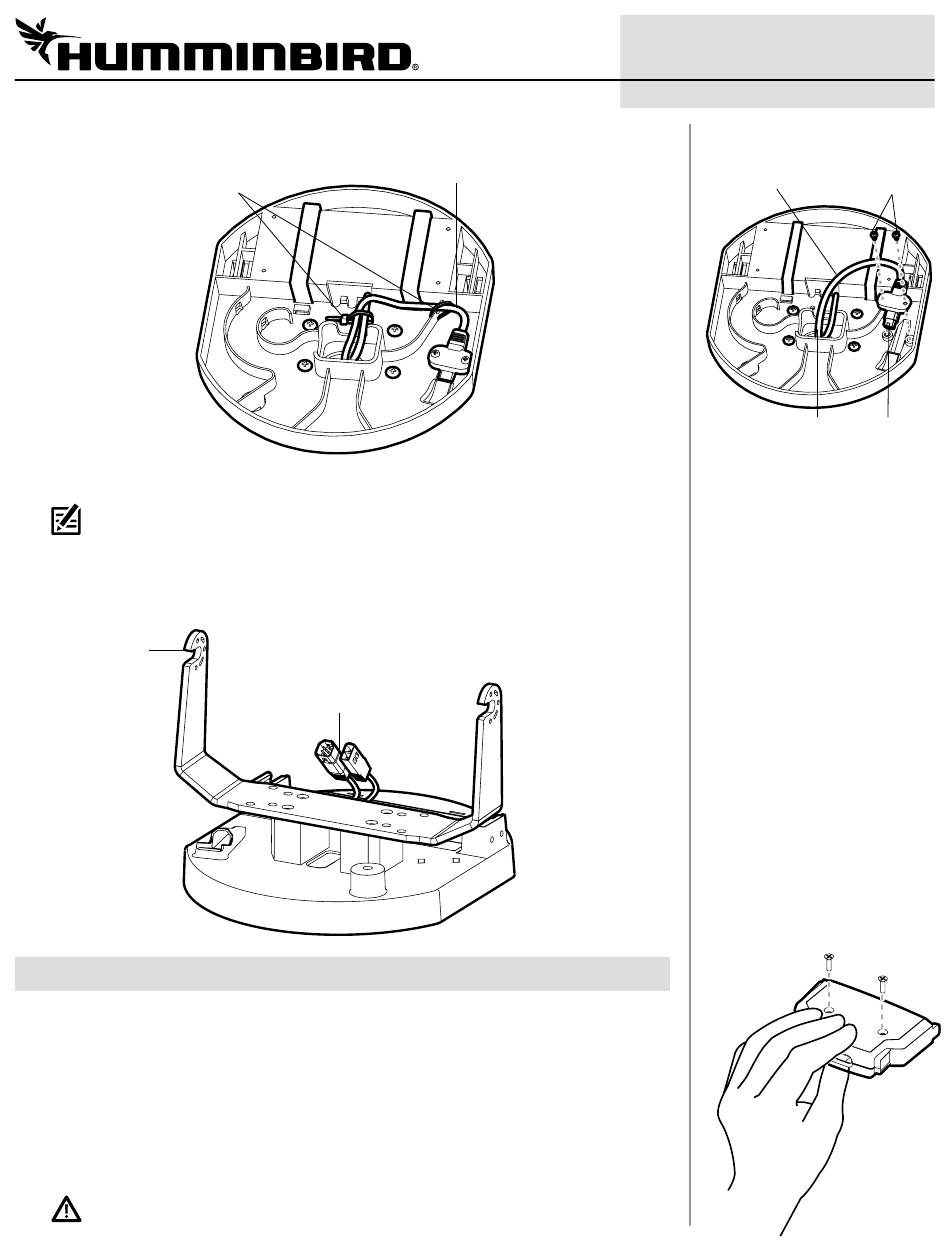 HUMMINBIRD®