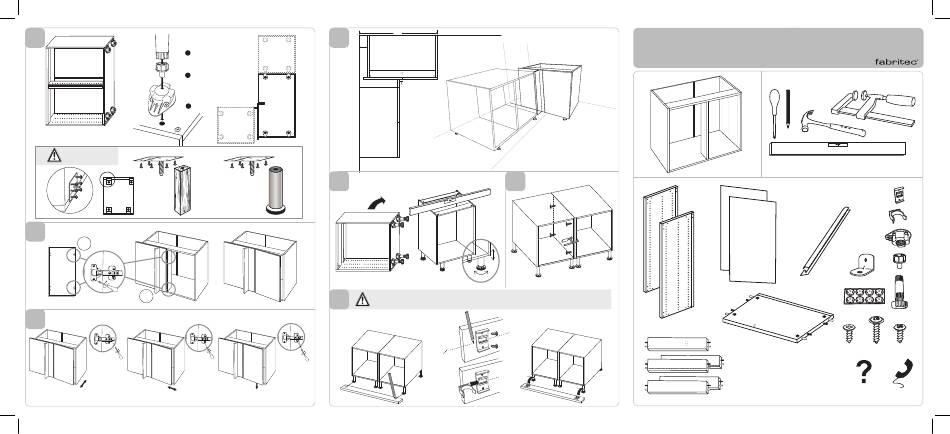 fabritec
?