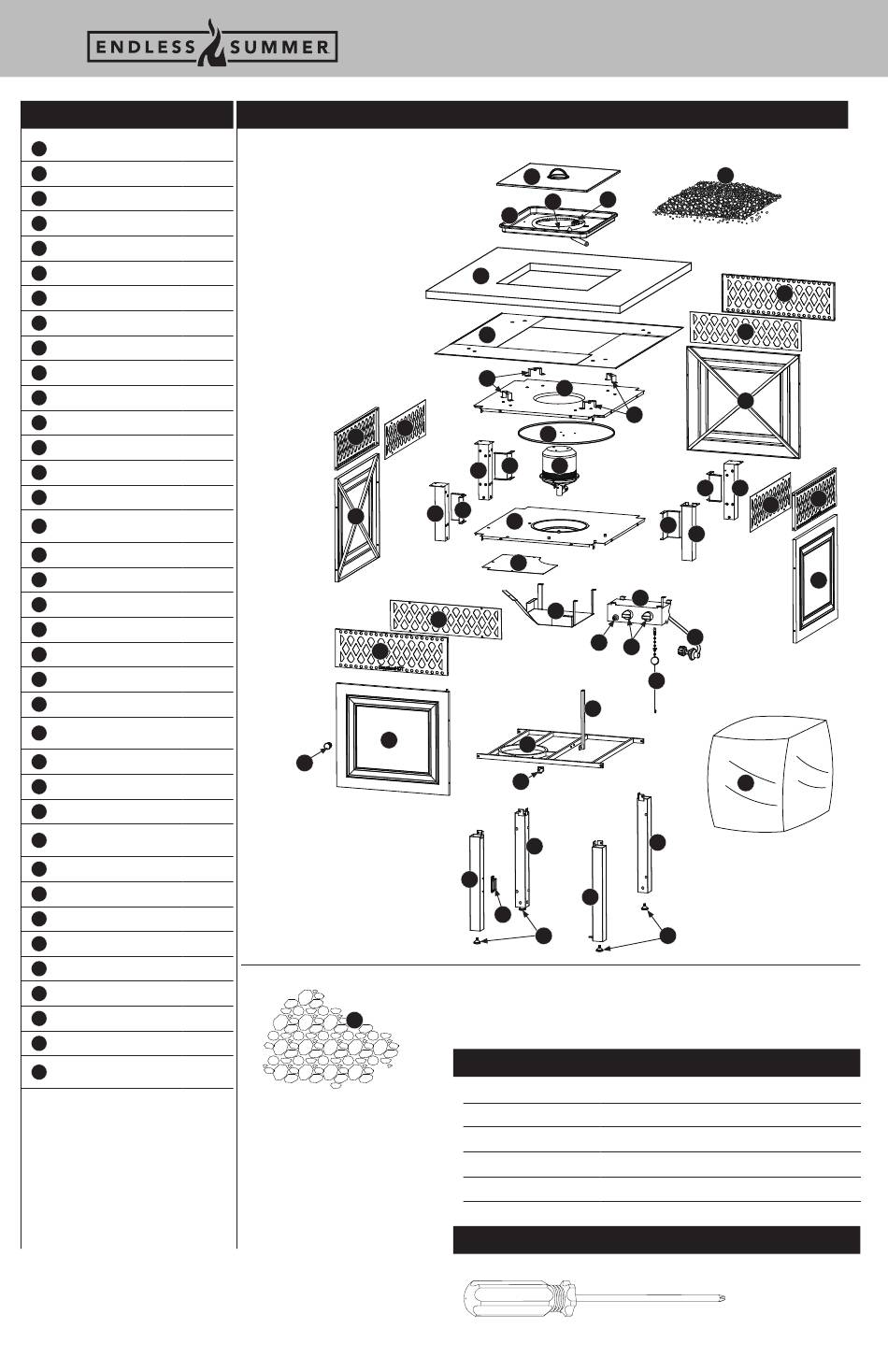 ENDLESS SUMMER