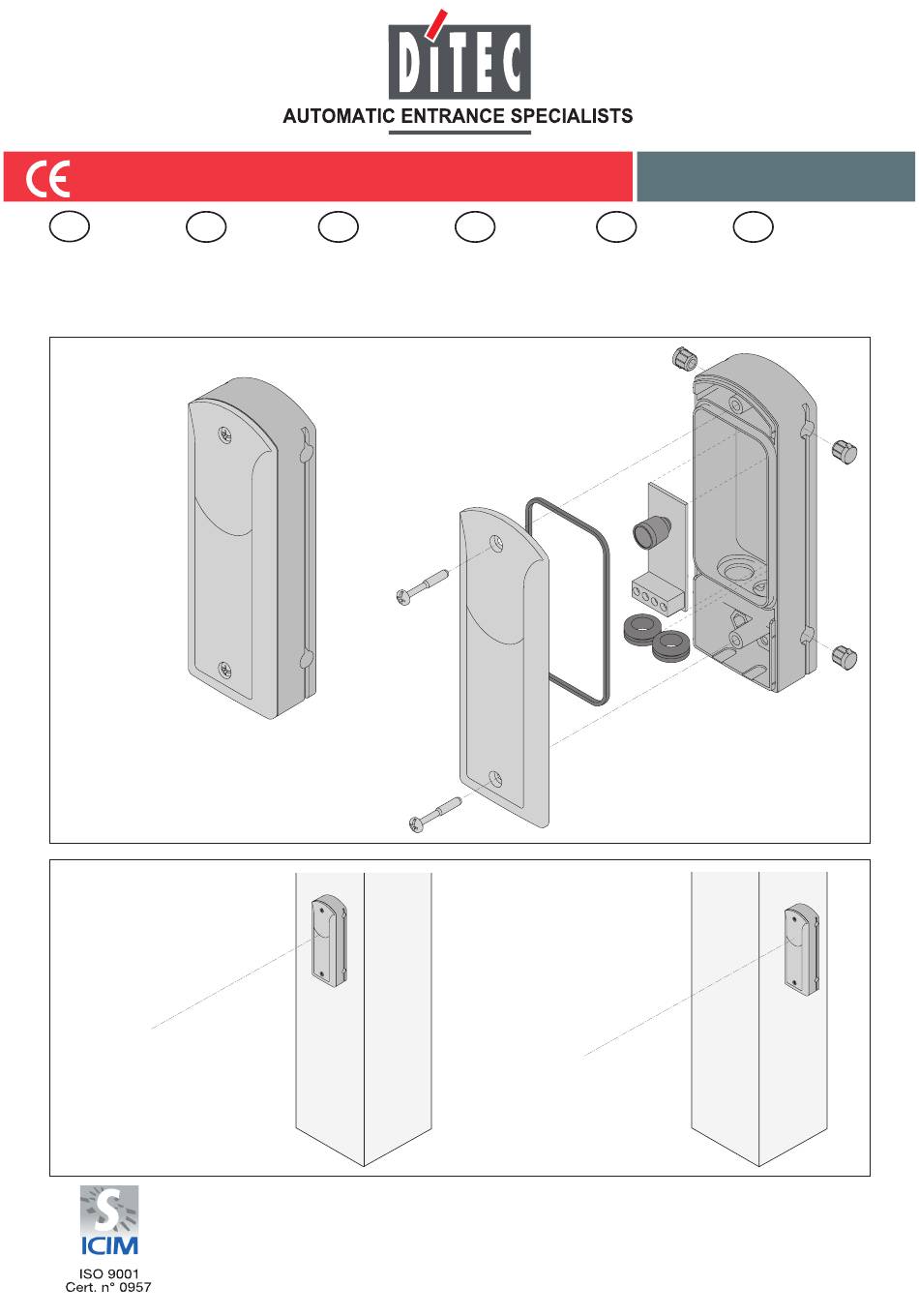 DITEC

AUTOMATIC ENTRANCE SPECIALISTS

CE

ICIM

ISO 9001
Cert. n° 0957