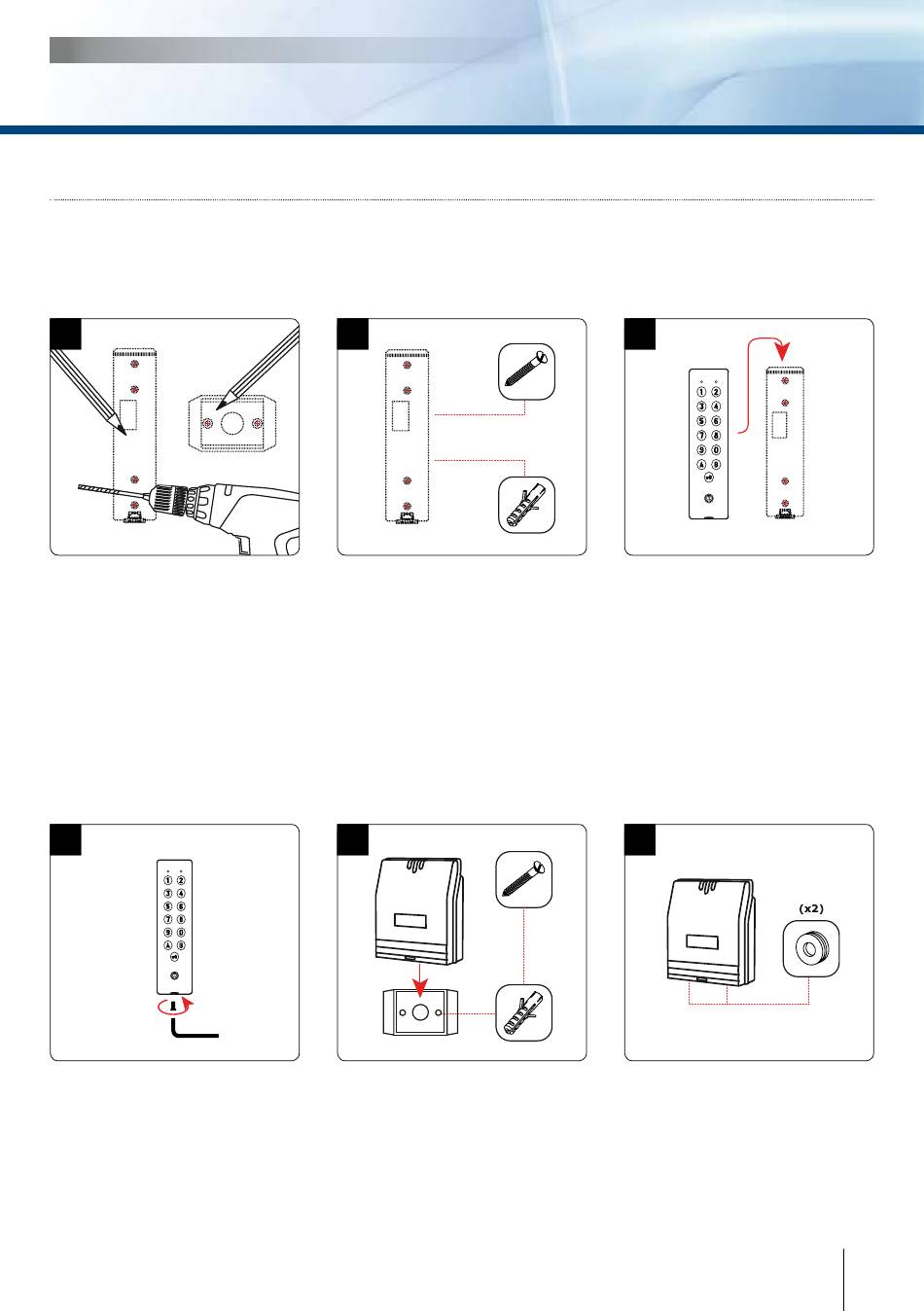 1 2
3 4
5 6
7 8
9 0
A B

1 2
3 4
5 6
7 8
9 0
A B

(x2)