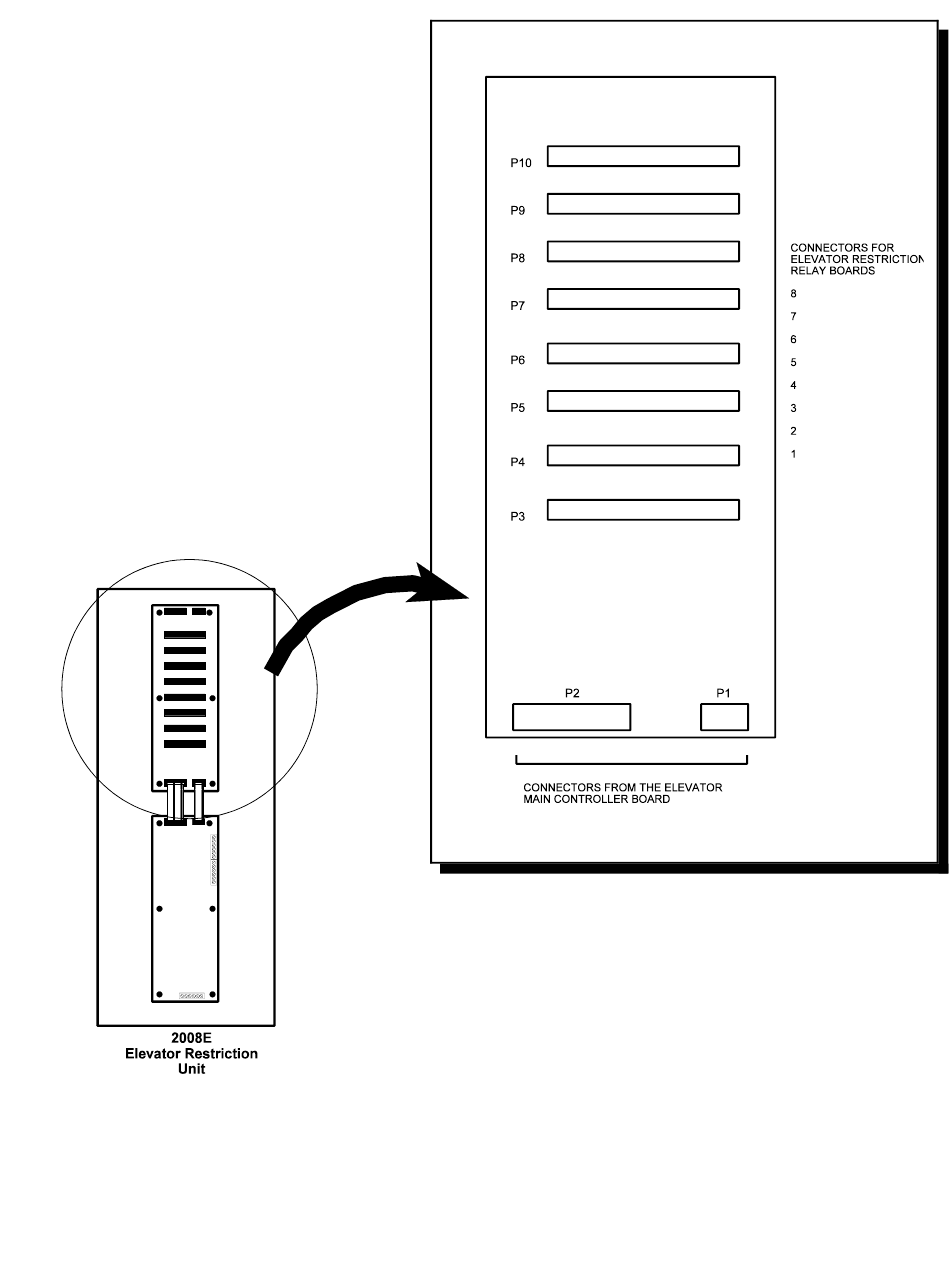 P10

P9

P8

P7

P6

P5

P4

P3

CONNECTORS FOR ELEVATOR RESTRICTION RELAY BOARDS

8

7

6

5

4

3

2

1

P2

P1

CONNECTORS FROM THE ELEVATOR MAIN CONTROLLER BOARD

2008E
Elevator Restriction
Unit