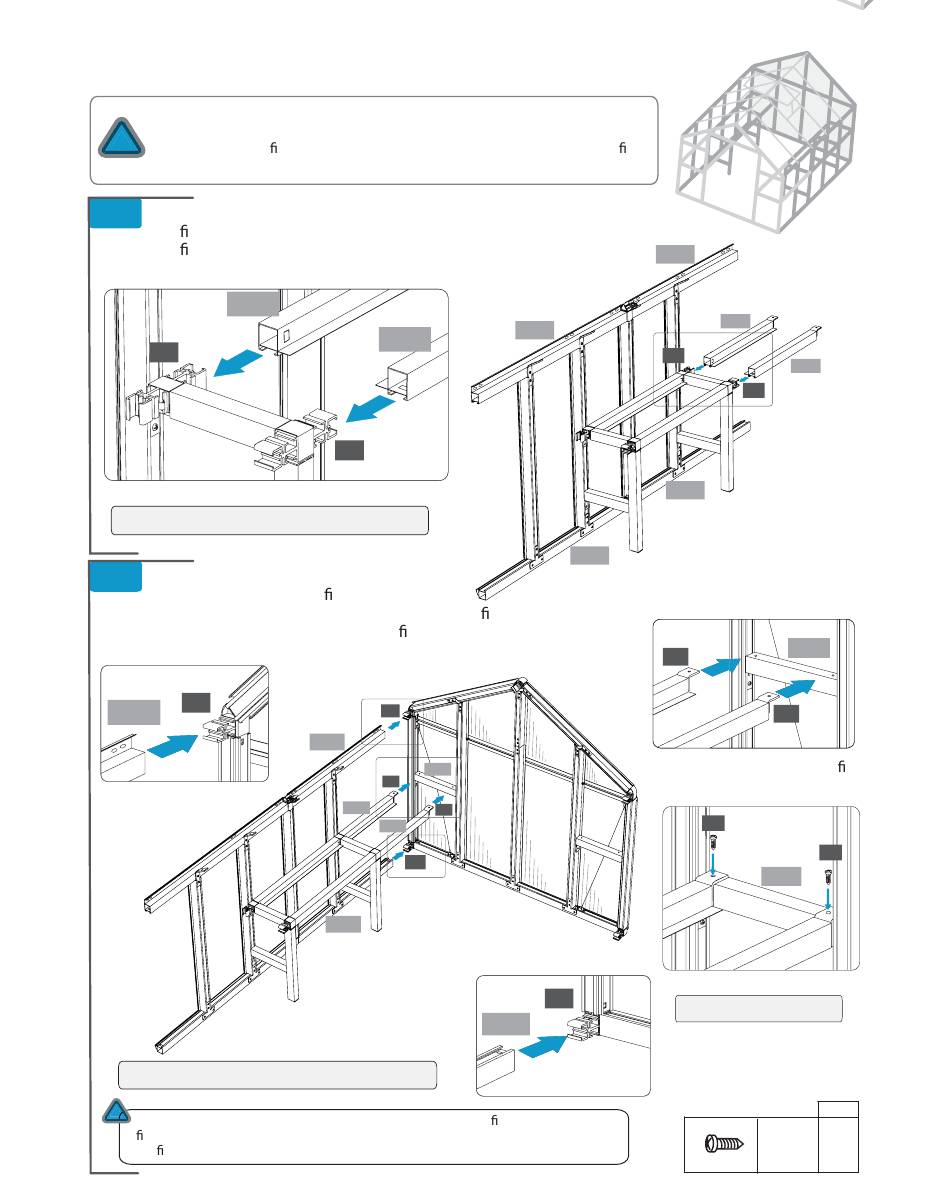 fi fi

fi
fi

fi
fi
fi

fi

fi
fi
fi