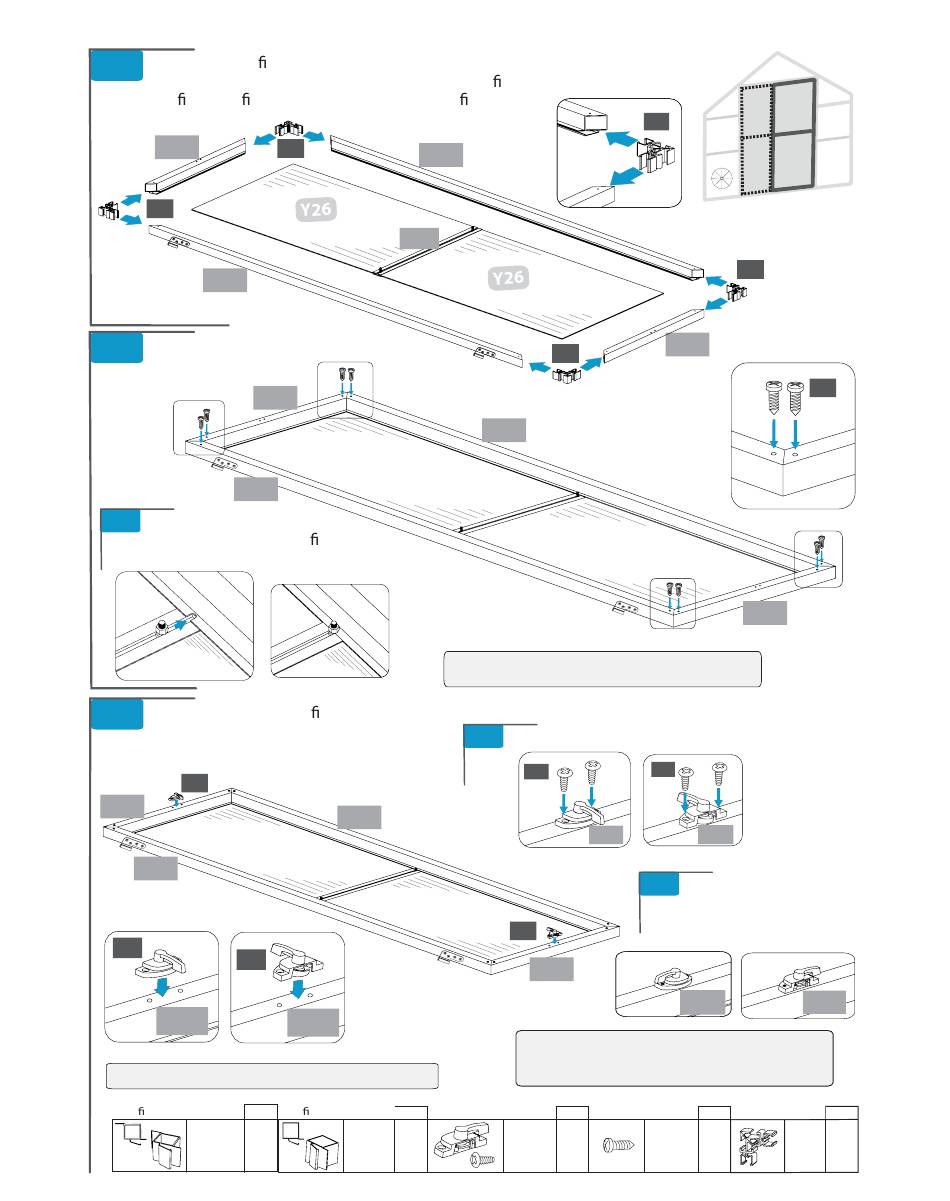 ﬁ

ﬁ

ﬁ ﬁ ﬁ

Y26

Y26

ﬁ

ﬁ

ﬁ

ﬁ