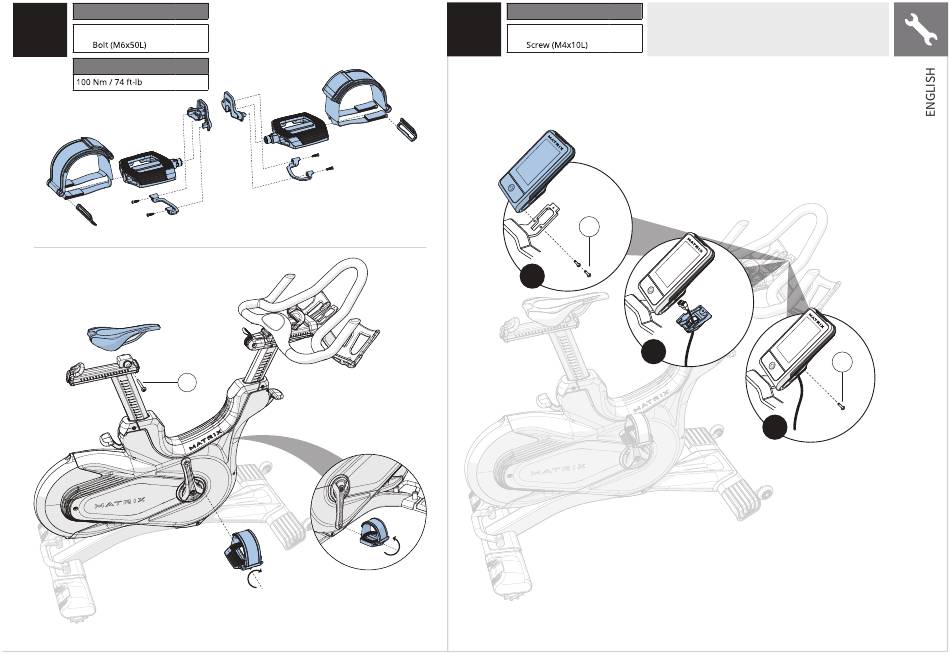 Bolt (M6x50L)

100 Nm / 74 ft-lb

MATRIX

MATRIX

Screw (M4x10L)

ENGLISH

MATRIX

MATRIX

MATRIX