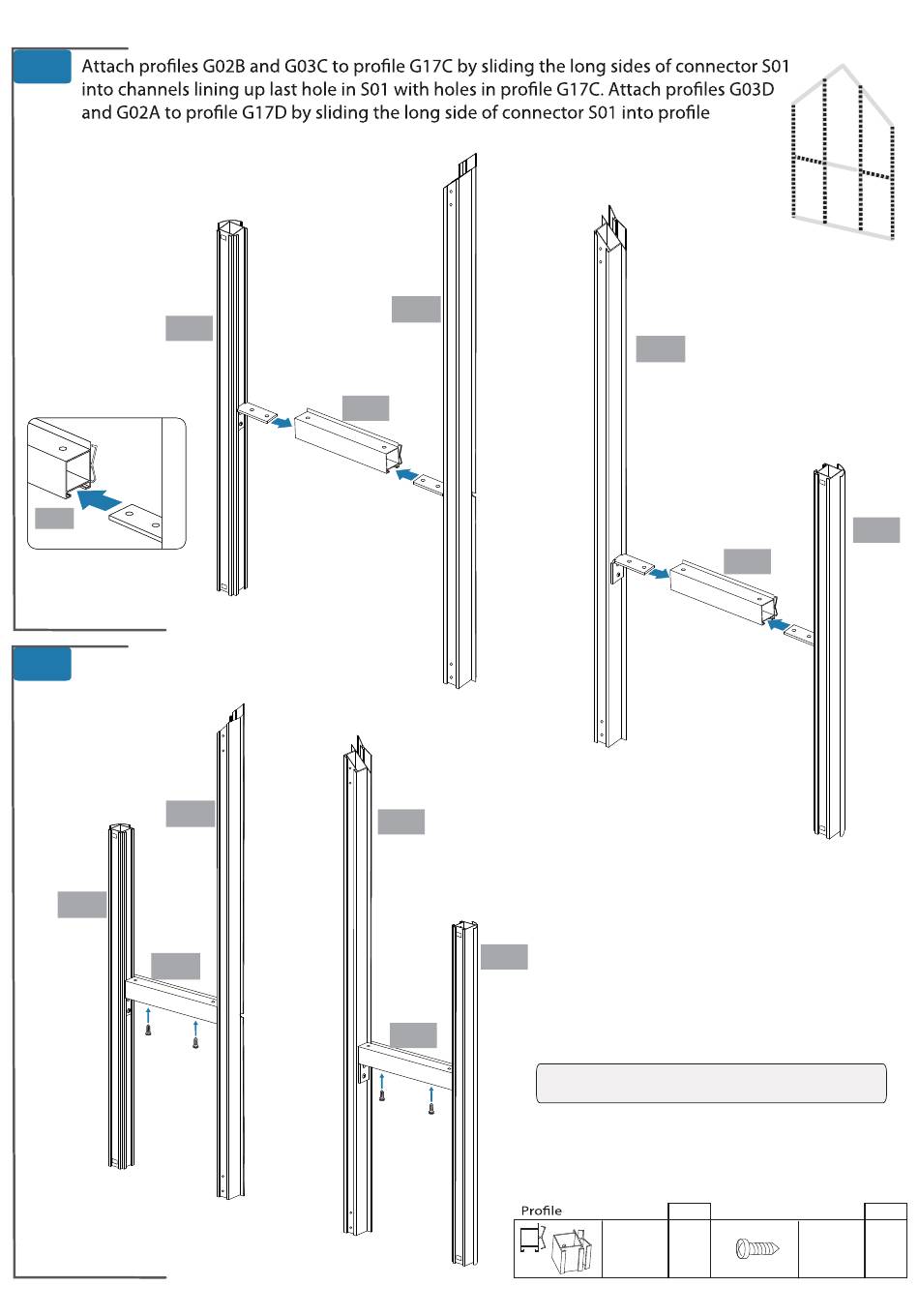 Attach profiles G02B and G03C to profile G17C by sliding the long sides of connector S01 into channels lining up last hole in S01 with holes in profile G17C. Attach profiles G03D and G02A to profile G17D by sliding the long side of connector S01 into profile

Profile