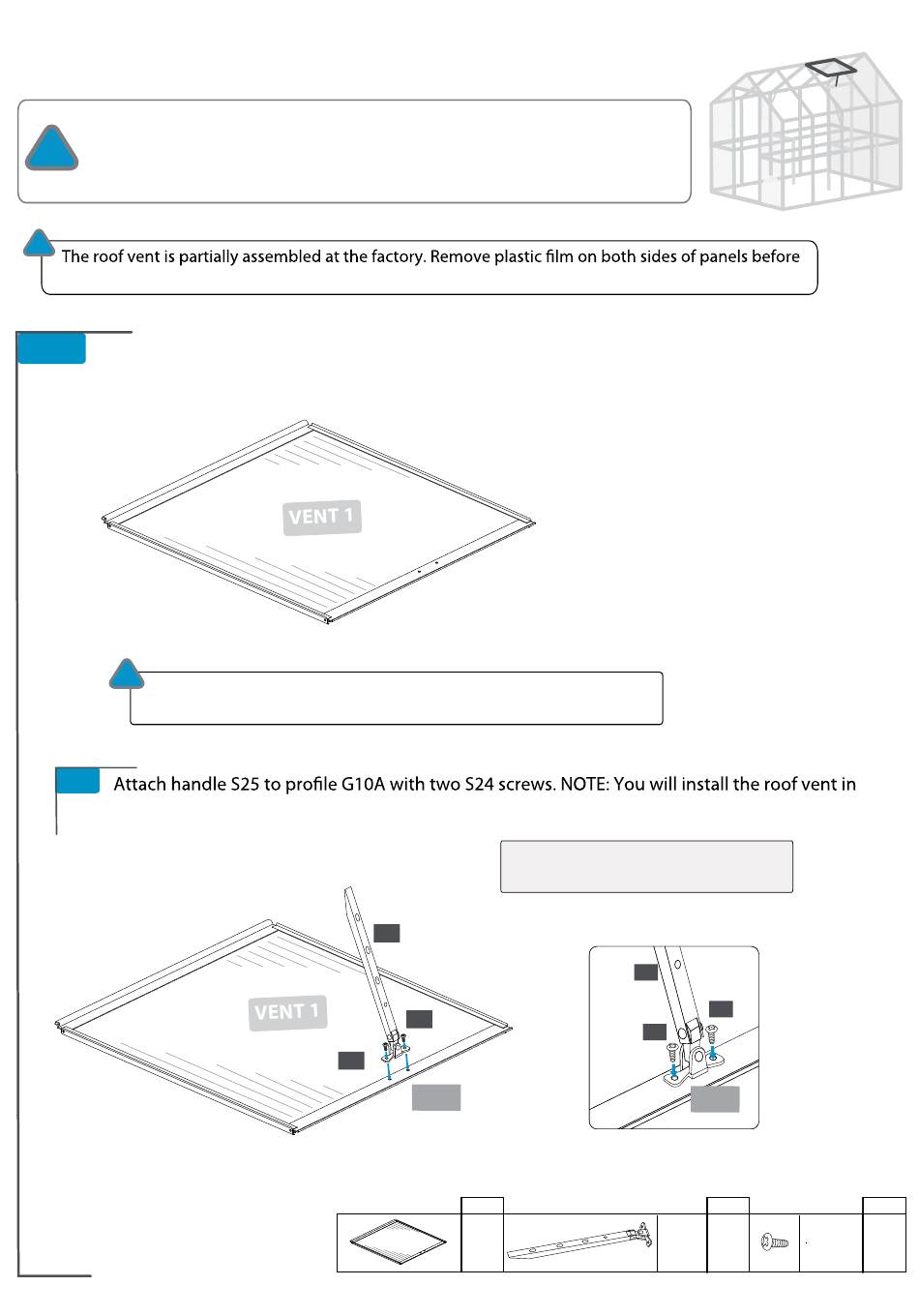 The roof vent is partially assembled at the factory. Remove plastic film on both sides of panels before

VENT 1

Attach handle S25 to profile G10A with two S24 screws. NOTE: You will install the roof vent in

VENT 1