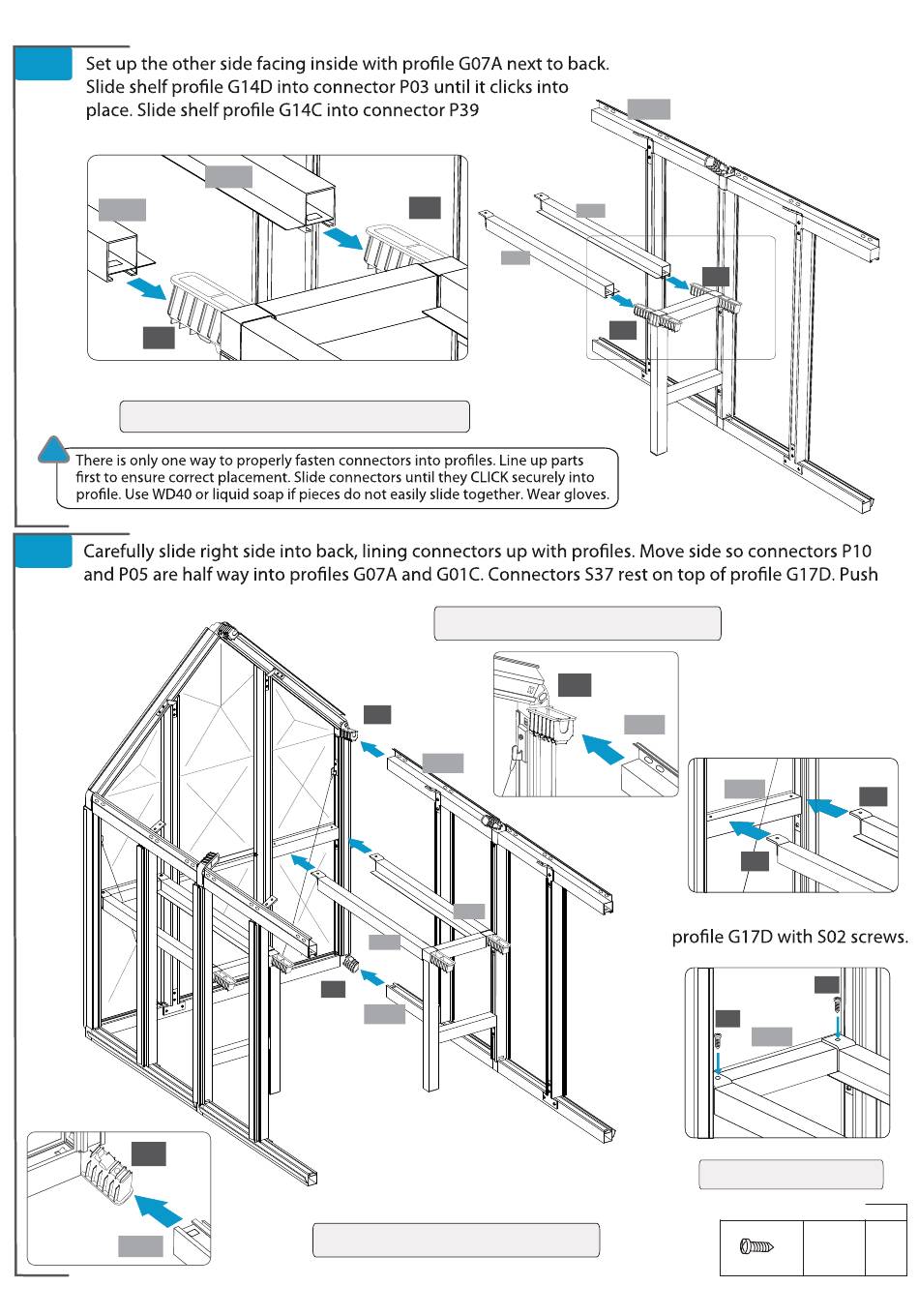 Set up the other side facing inside with profile G07A next to back. Slide shelf profile G14D into connector P03 until it clicks into place. Slide shelf profile G14C into connector P39

There is only one way to properly fasten connectors into profiles. Line up parts first to ensure correct placement. Slide connectors until they CLICK securely into profile. Use WD40 or liquid soap if pieces do not easily slide together. Wear gloves.

Carefully slide right side into back, lining connectors up with profiles. Move side so connectors P10 and P05 are half way into profiles G07A and G01C. Connectors S37 rest on top of profile G17D. Push profile G17D with S02 screws.