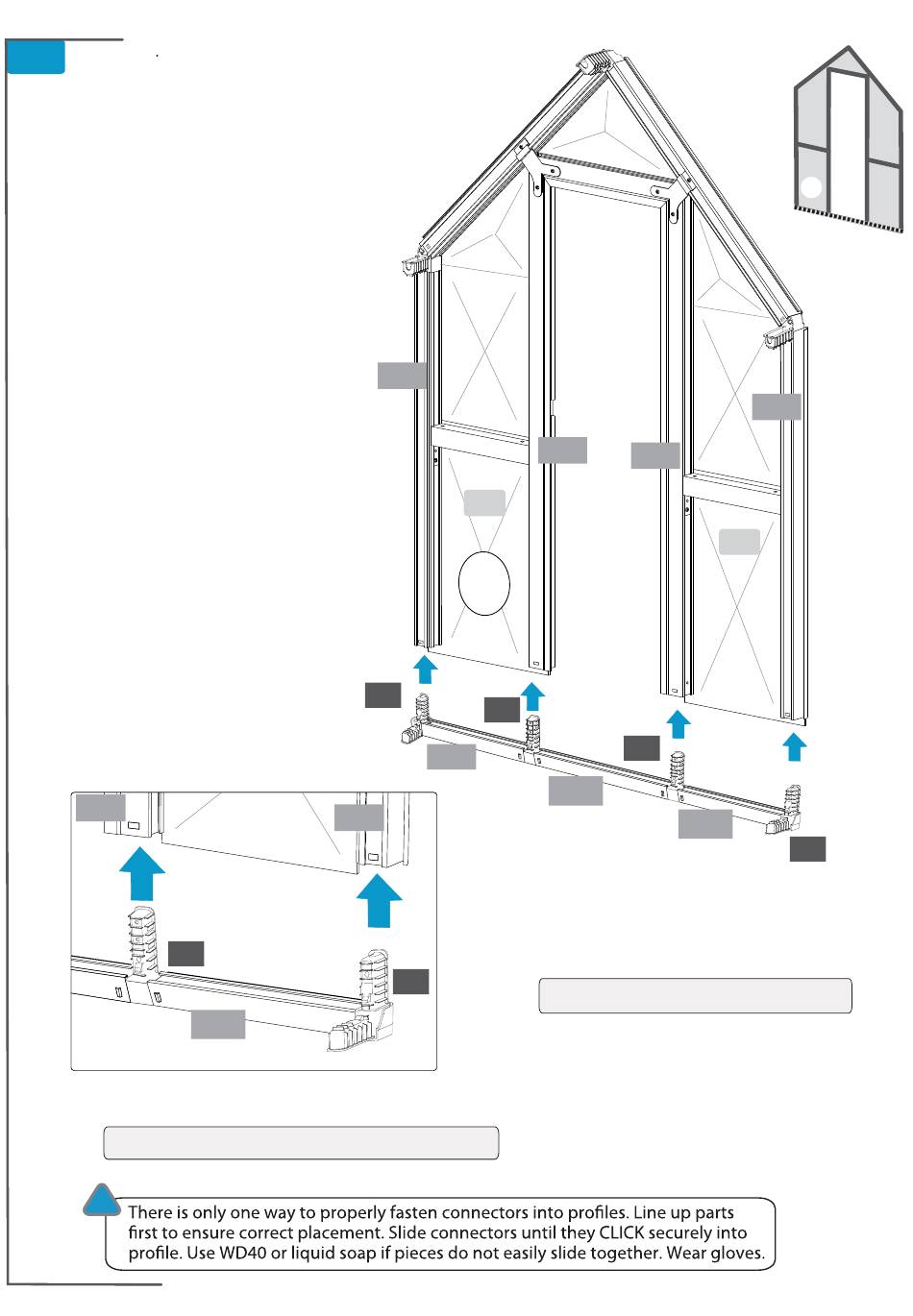 There is only one way to properly fasten connectors into profiles. Line up parts first to ensure correct placement. Slide connectors until they CLICK securely into profile. Use WD40 or liquid soap if pieces do not easily slide together. Wear gloves.