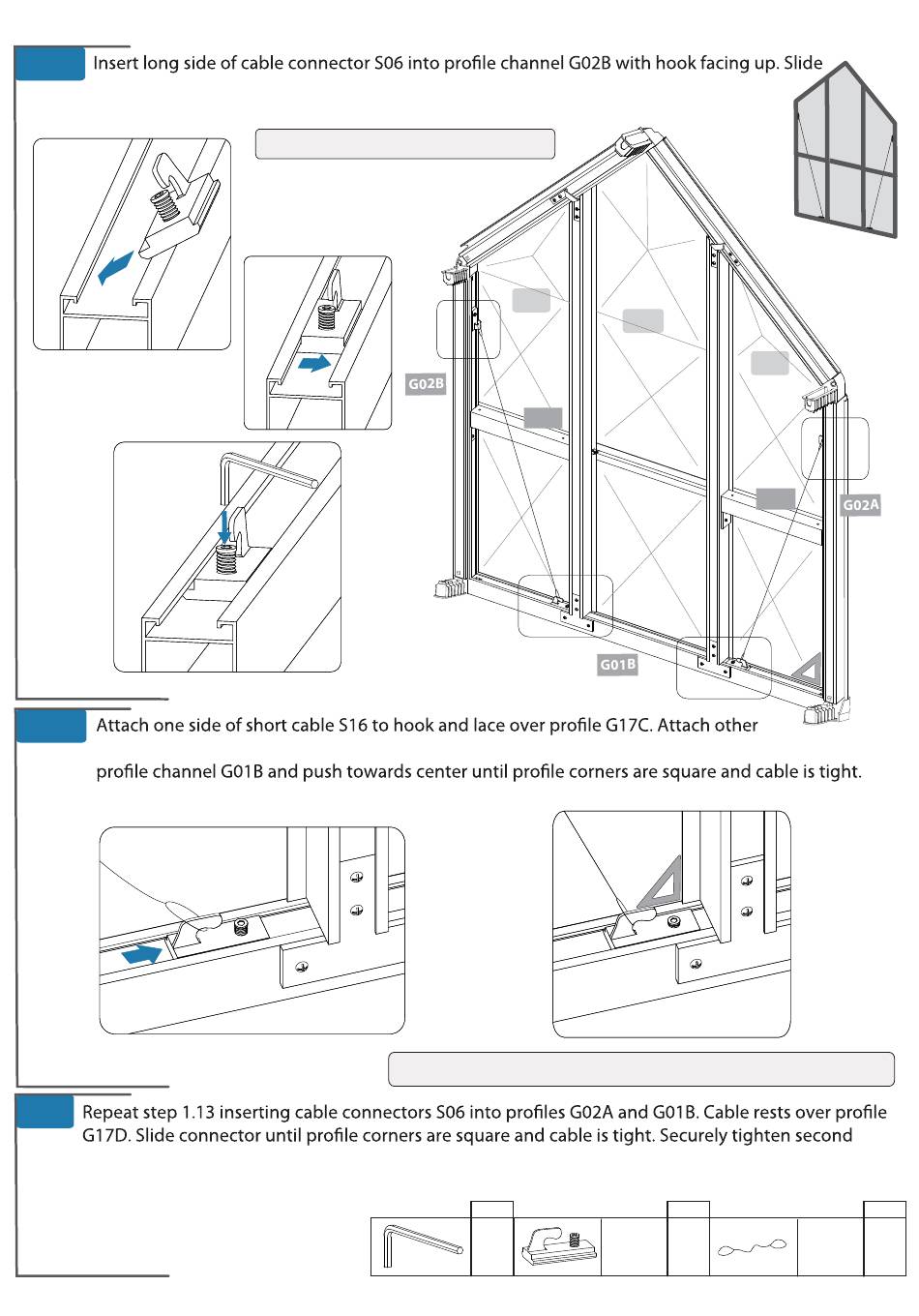 Insert long side of cable connector S06 into profile channel G02B with hook facing up. Slide

G02B

G02A

G01B

Attach one side of short cable S16 to hook and lace over profile G17C. Attach other

profile channel G01B and push towards center until profile corners are square and cable is tight.

Repeat step 1.13 inserting cable connectors S06 into profiles G02A and G01B. Cable rests over profile G17D. Slide connector until profile corners are square and cable is tight. Securely tighten second