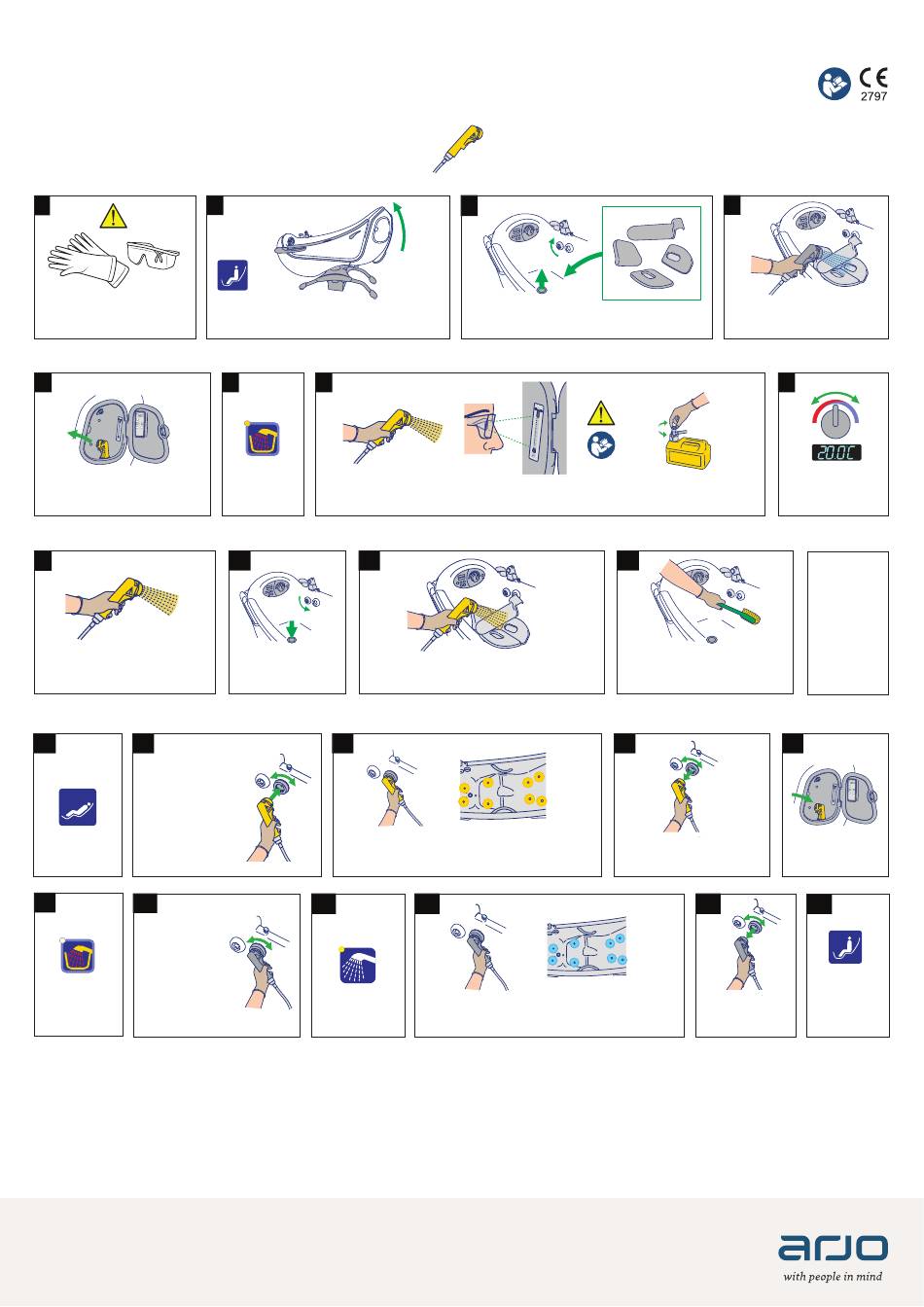 CE
2797

20.0C

arjo
with people in mind