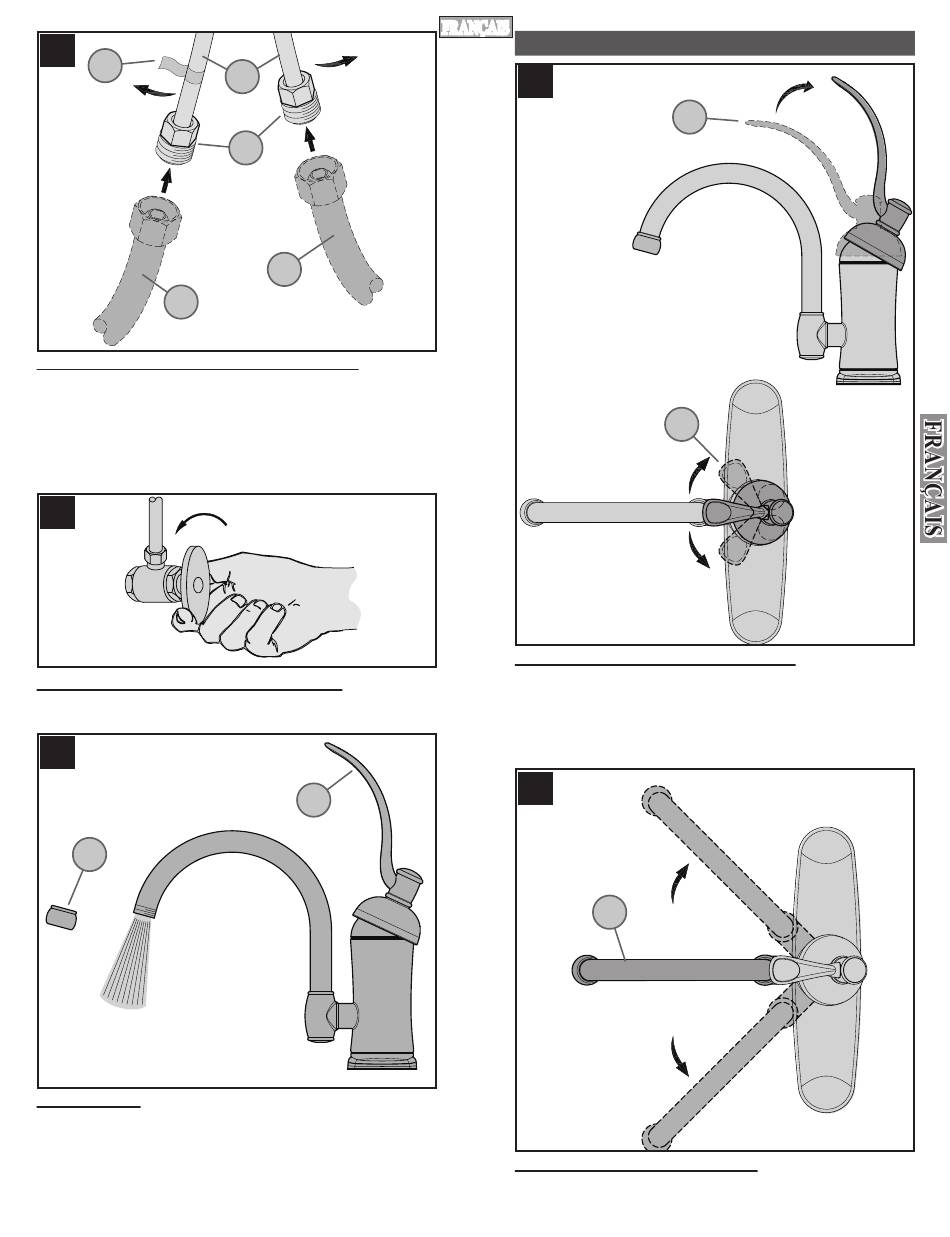 FRANÇAIS

FRANÇAIS