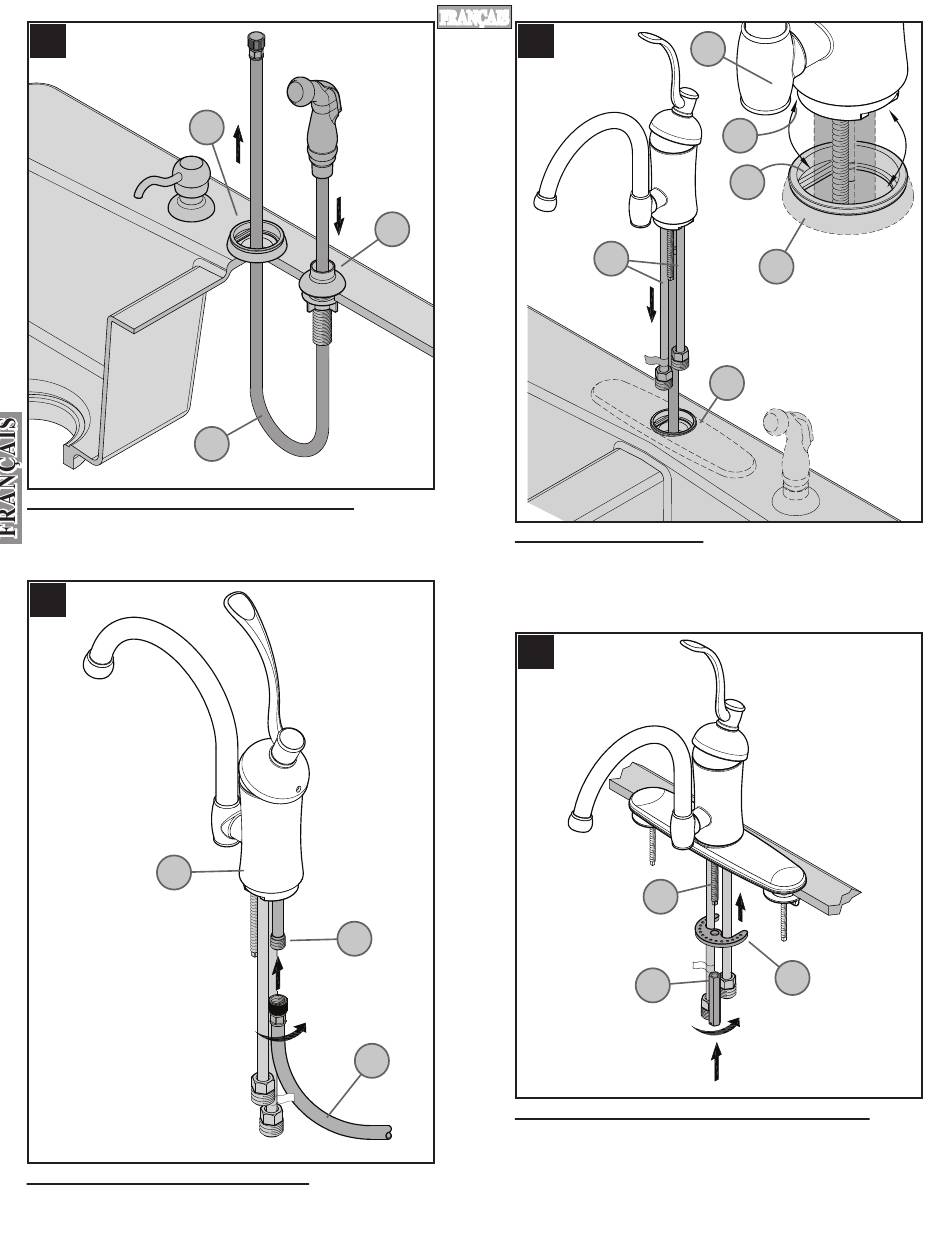 FRANÇAIS

FRANÇAIS