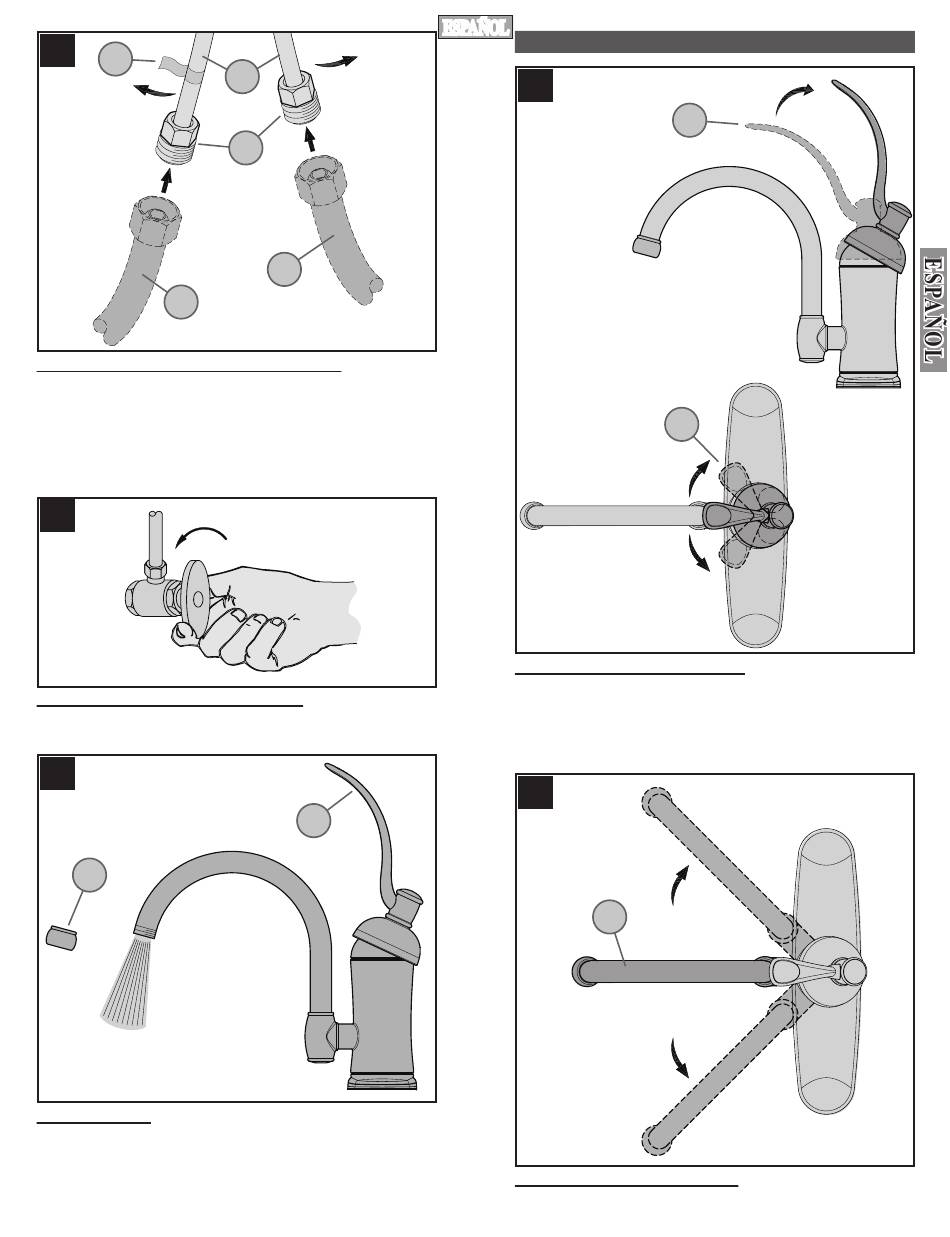 ESPAÑOL

ESPAÑOL