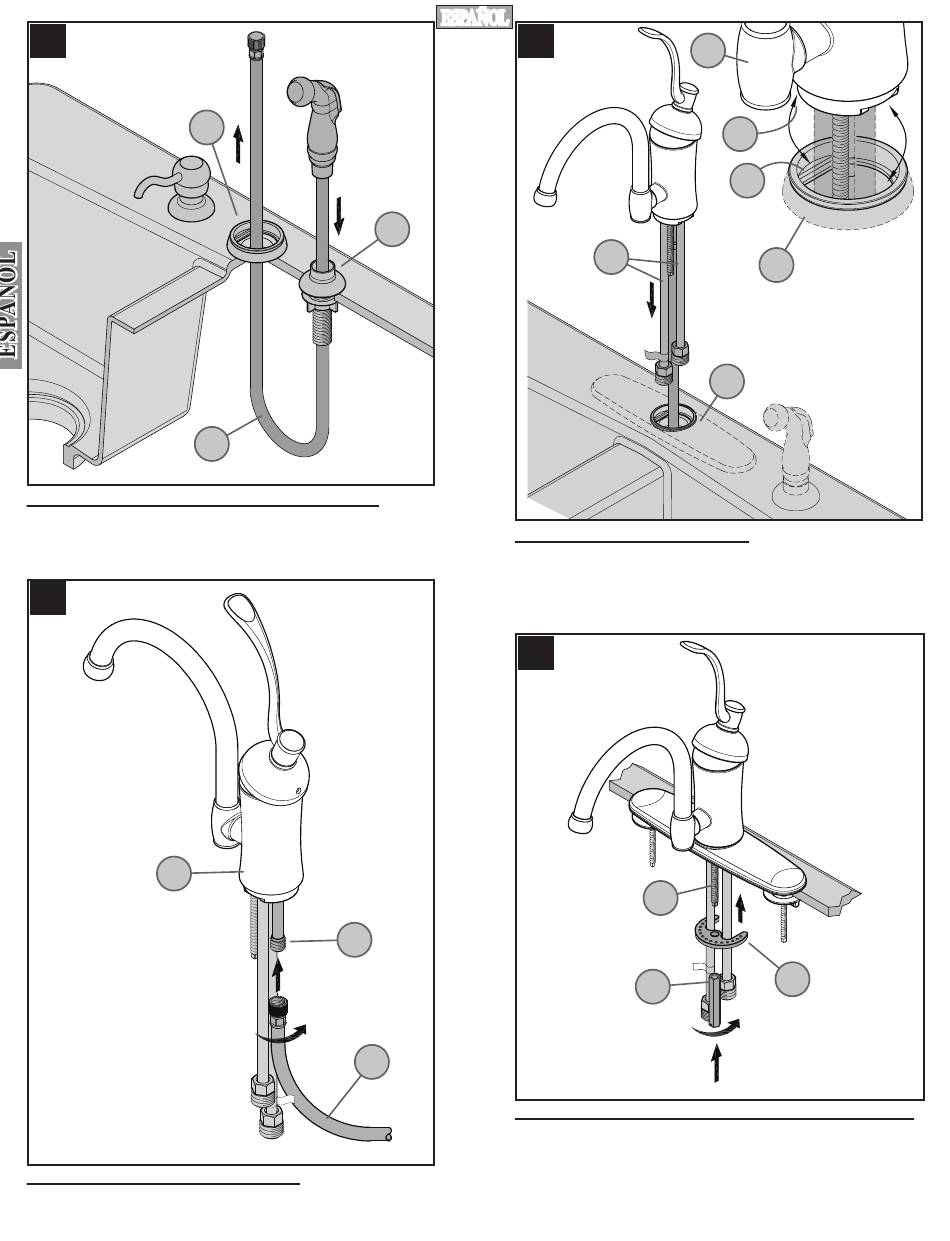 ESPAÑOL

ESPAÑOL