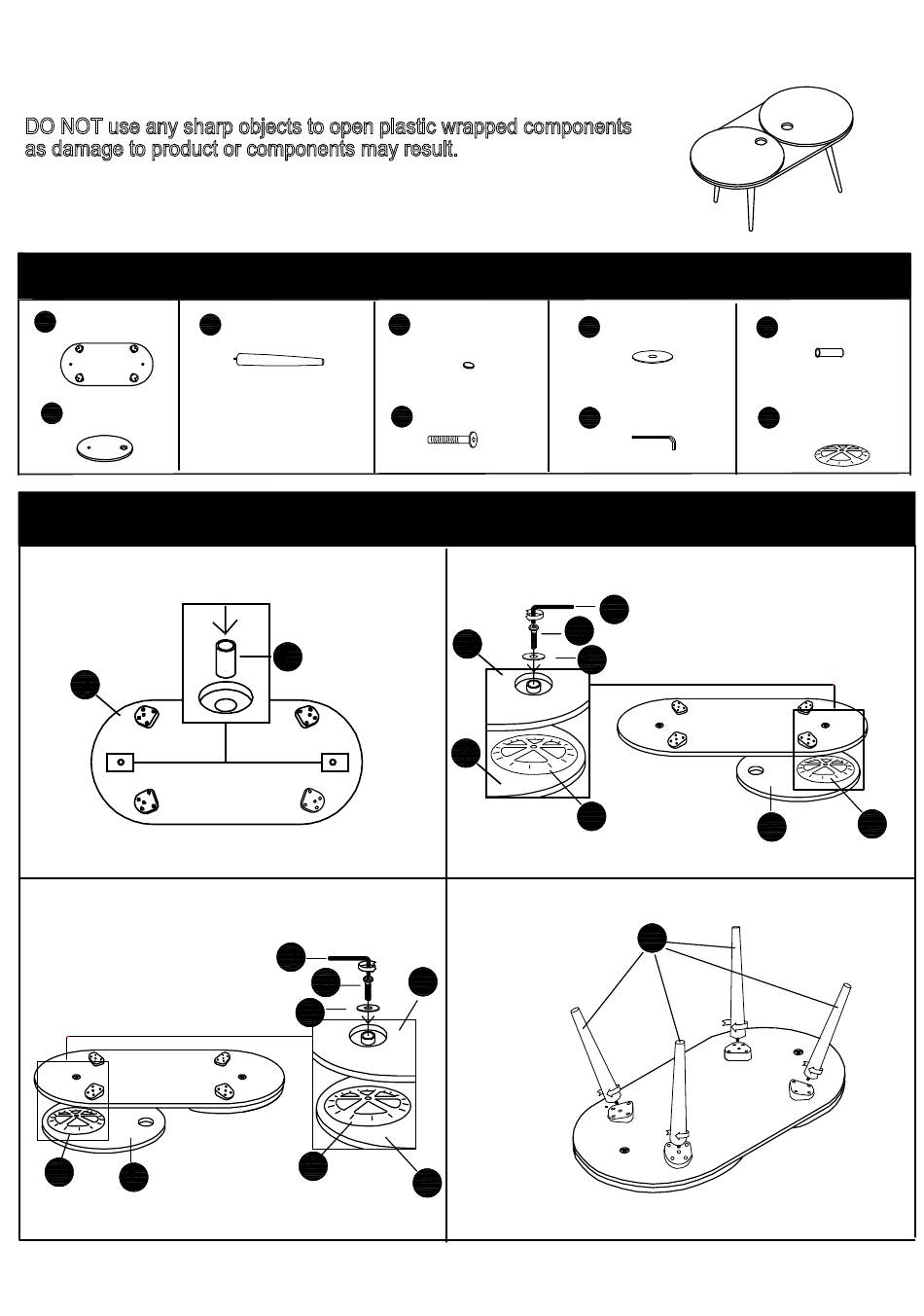 DO NOT use any sharp objects to open plastic wrapped components as damage to product or components may result.