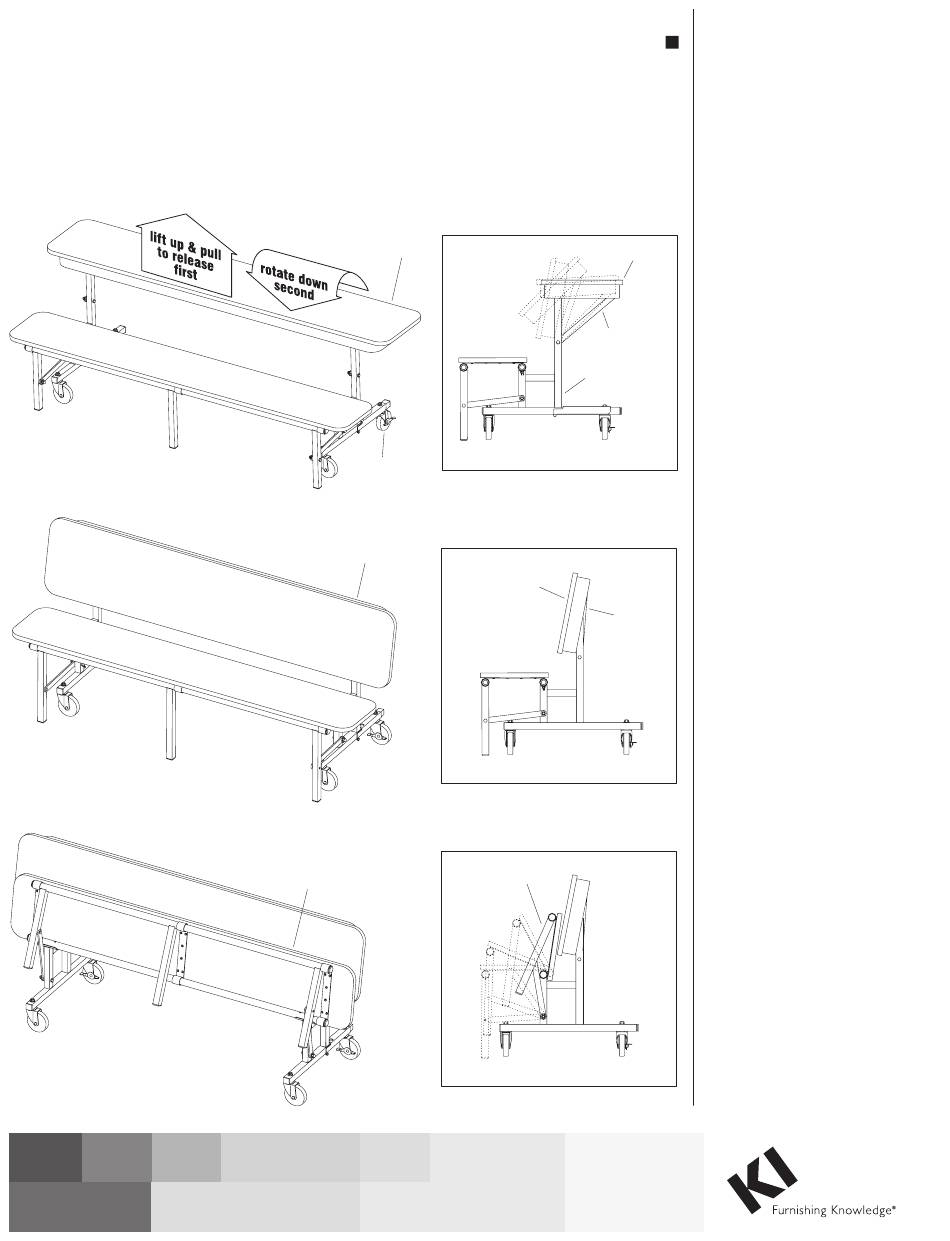 lift up & pull to release first

rotate down second

KI

Furnishing Knowledge®