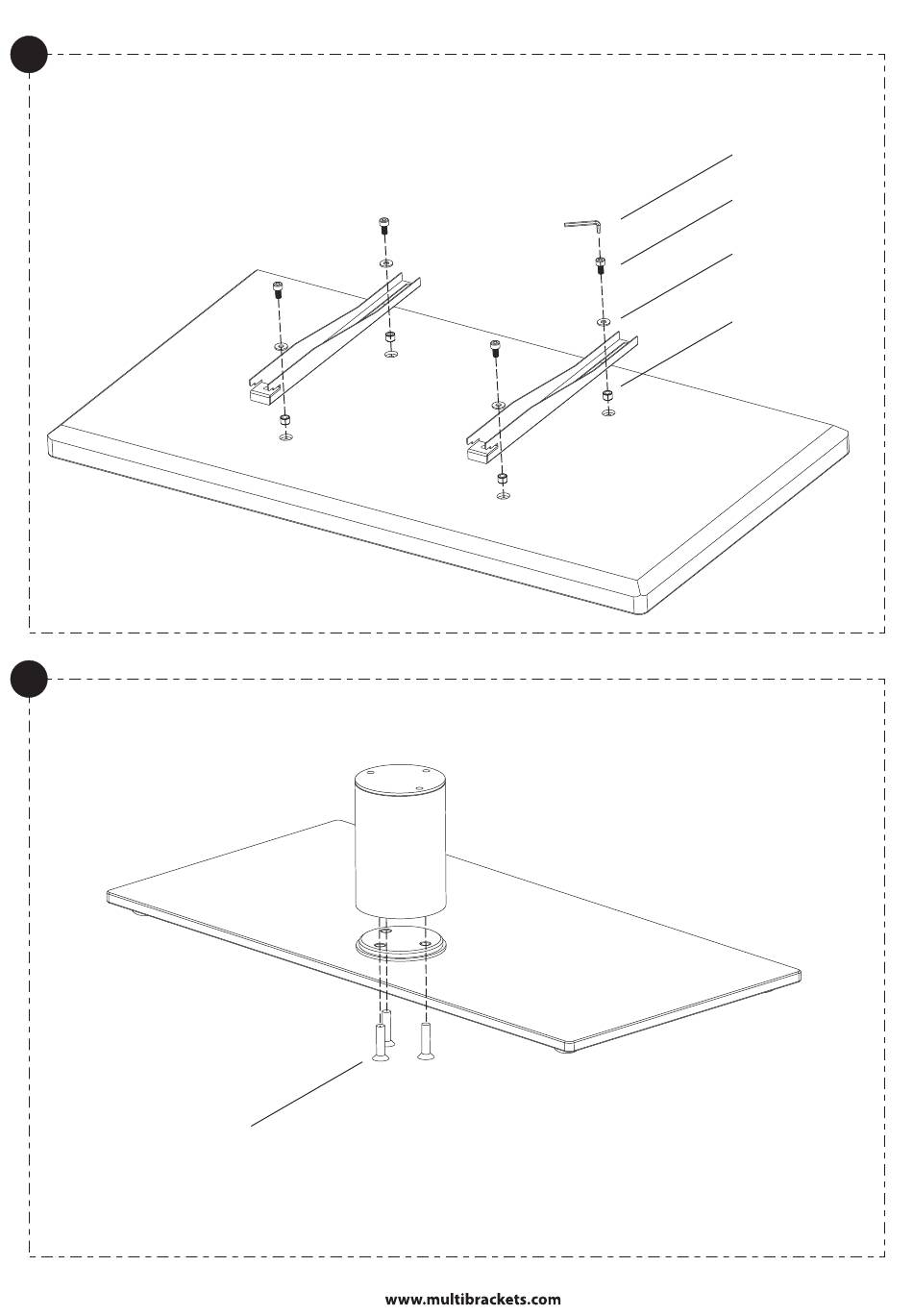 www.multibrackets.com