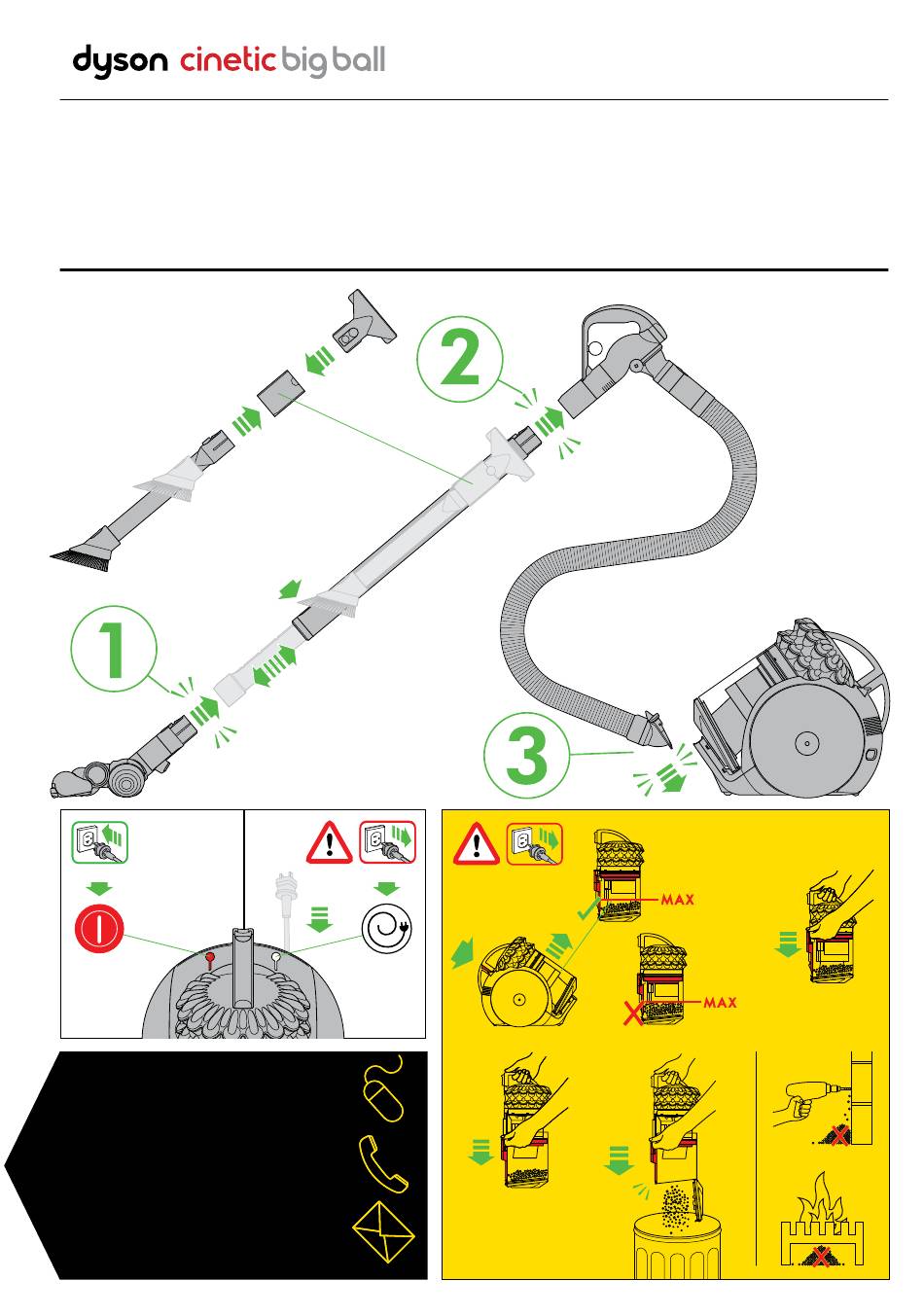 dyson cinetic big ball

2

1

3

MAX

MAX