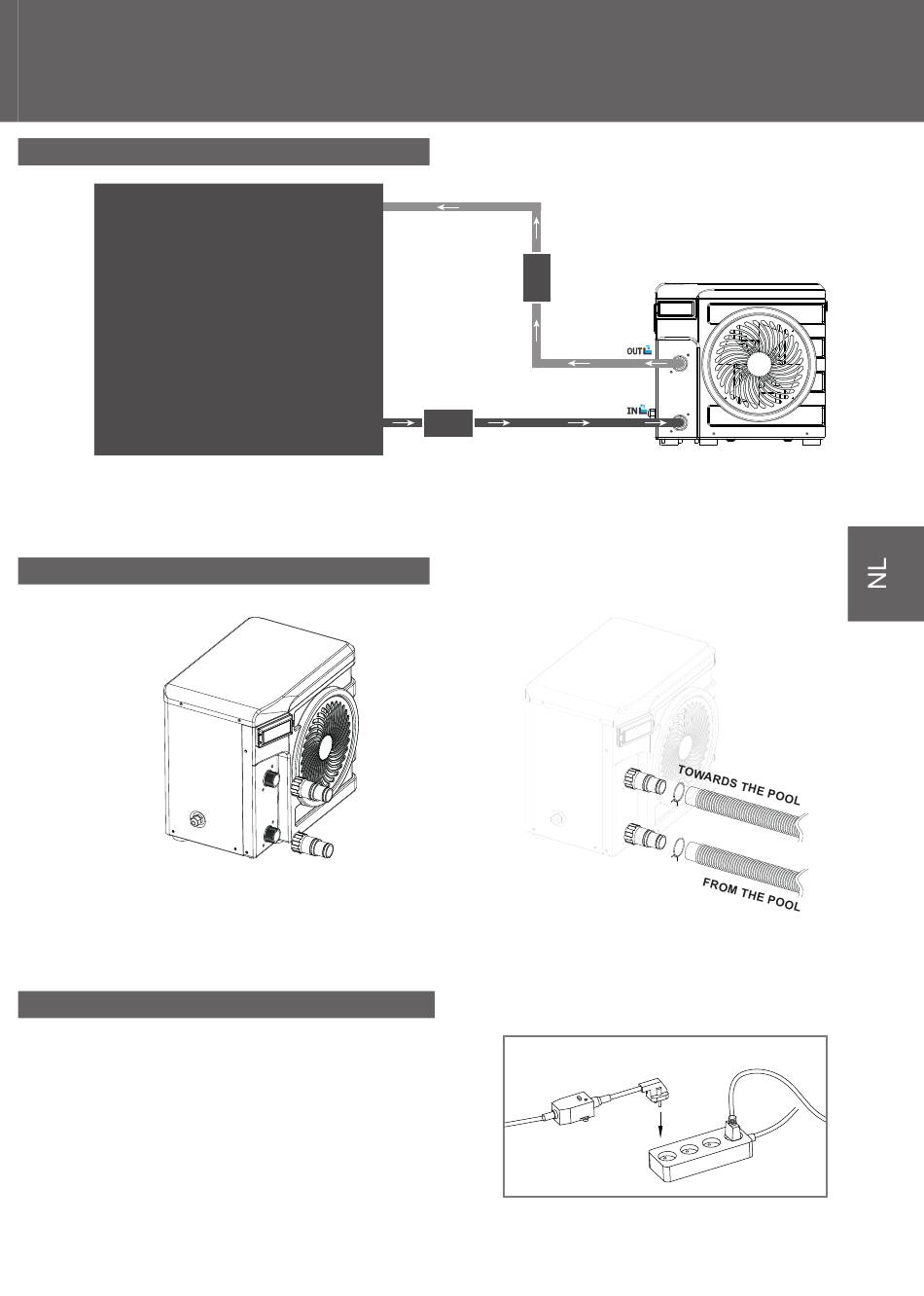 OUT

IN

NL

TOWARDS THE POOL

FROM THE POOL