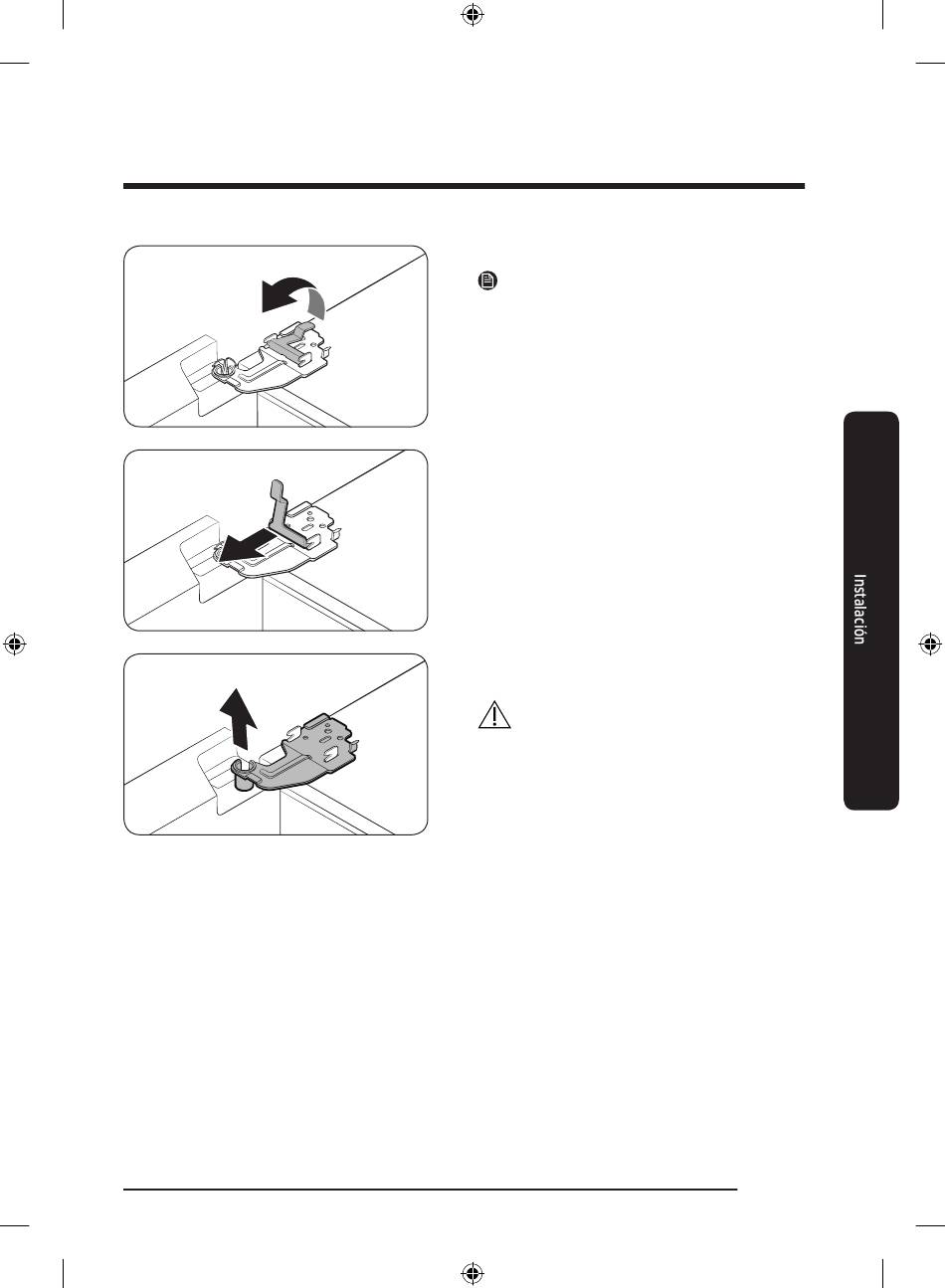 Instalación