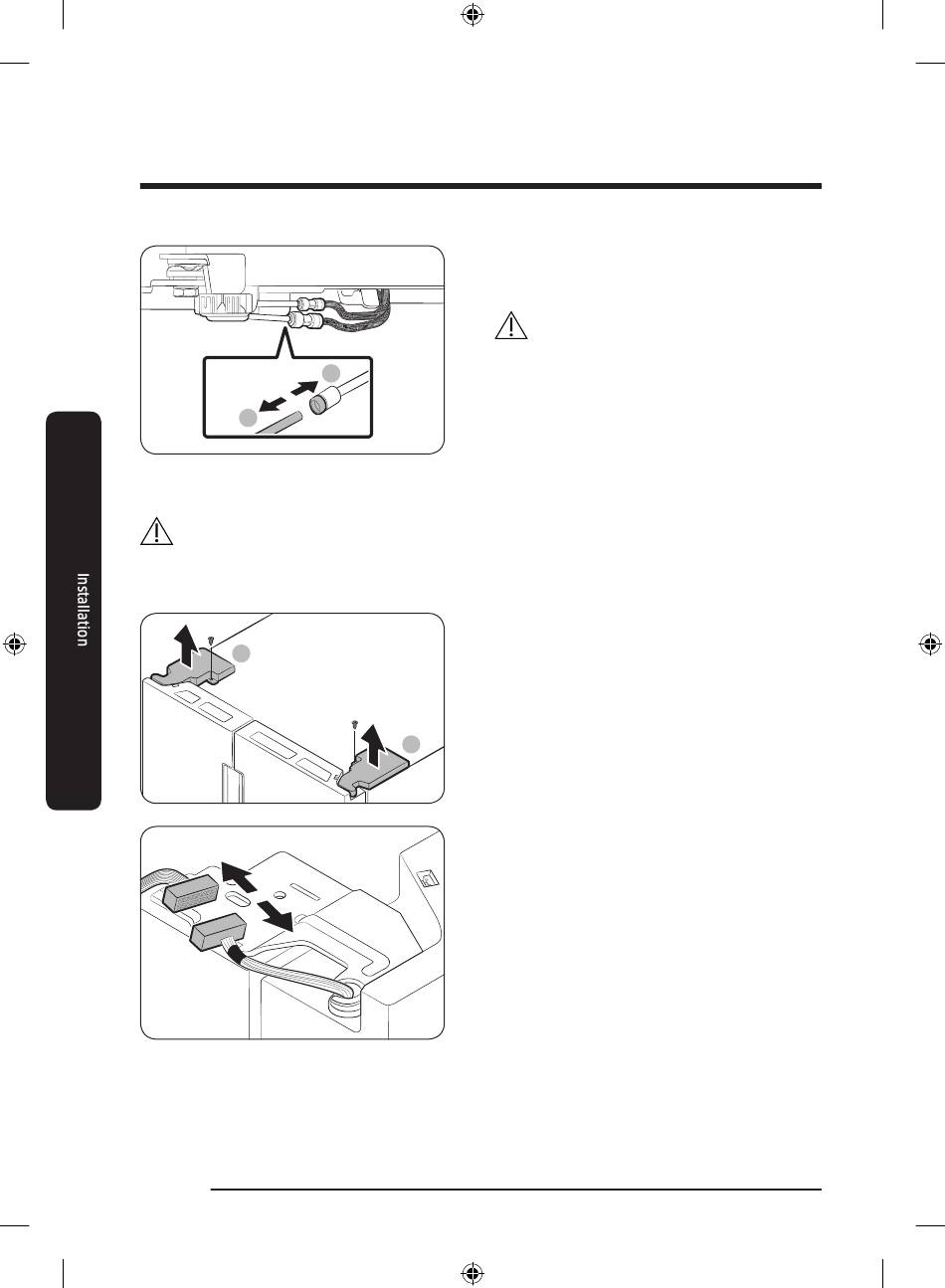 Installation