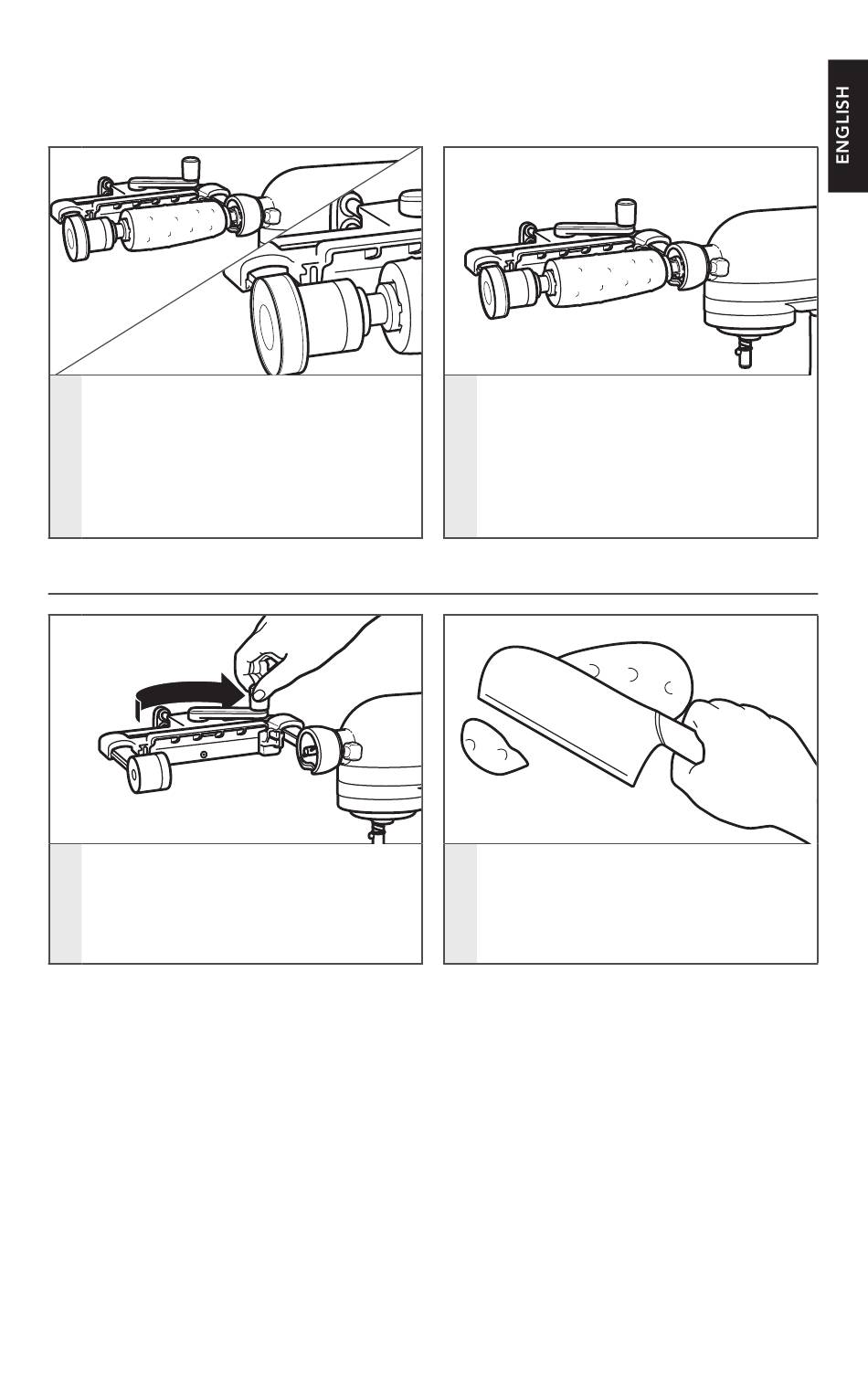 ENGLISH