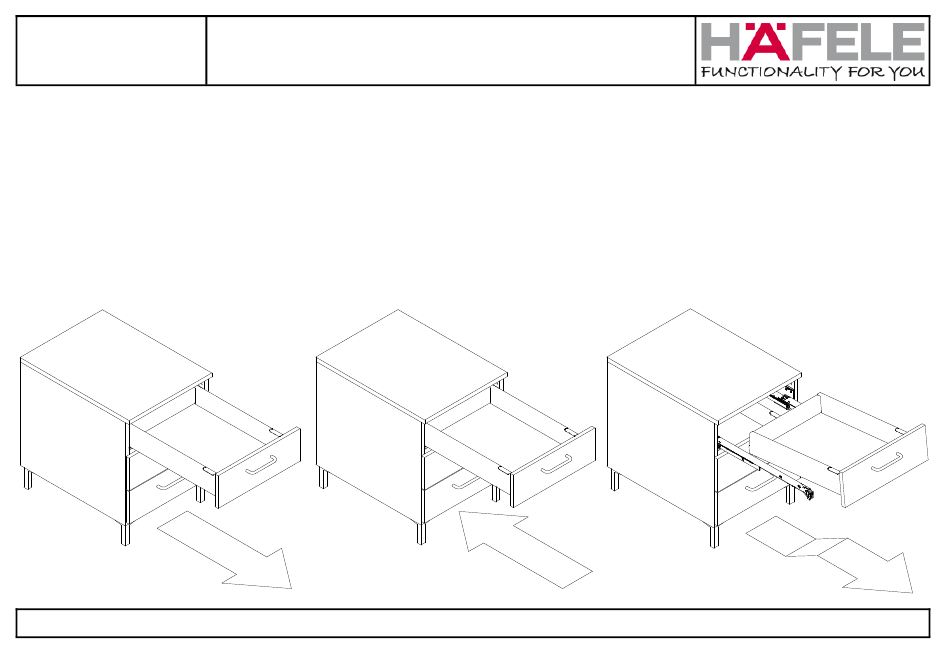 HÄFELE
FUNCTIONALITY FOR YOU