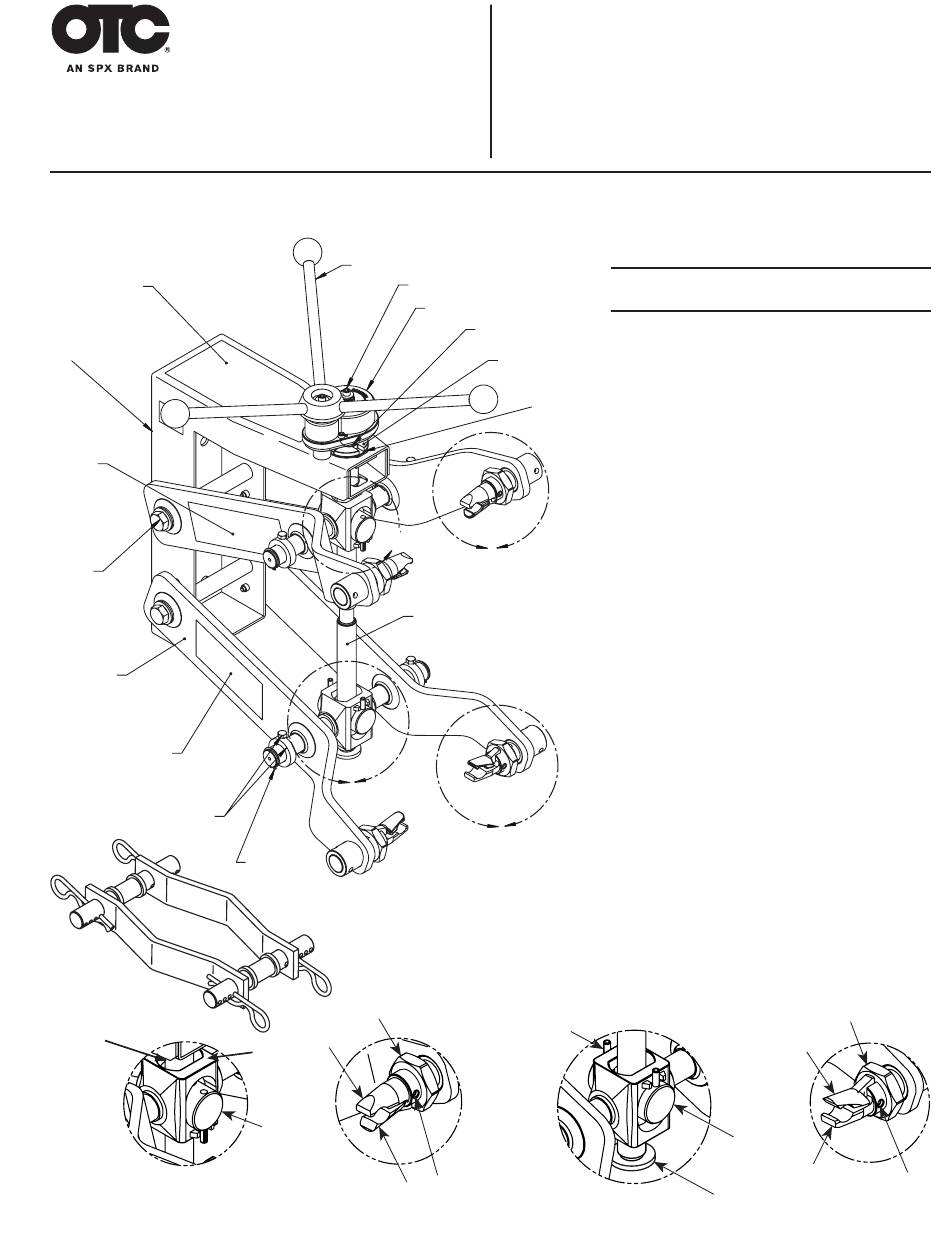 OTC
AN SPX BRAND