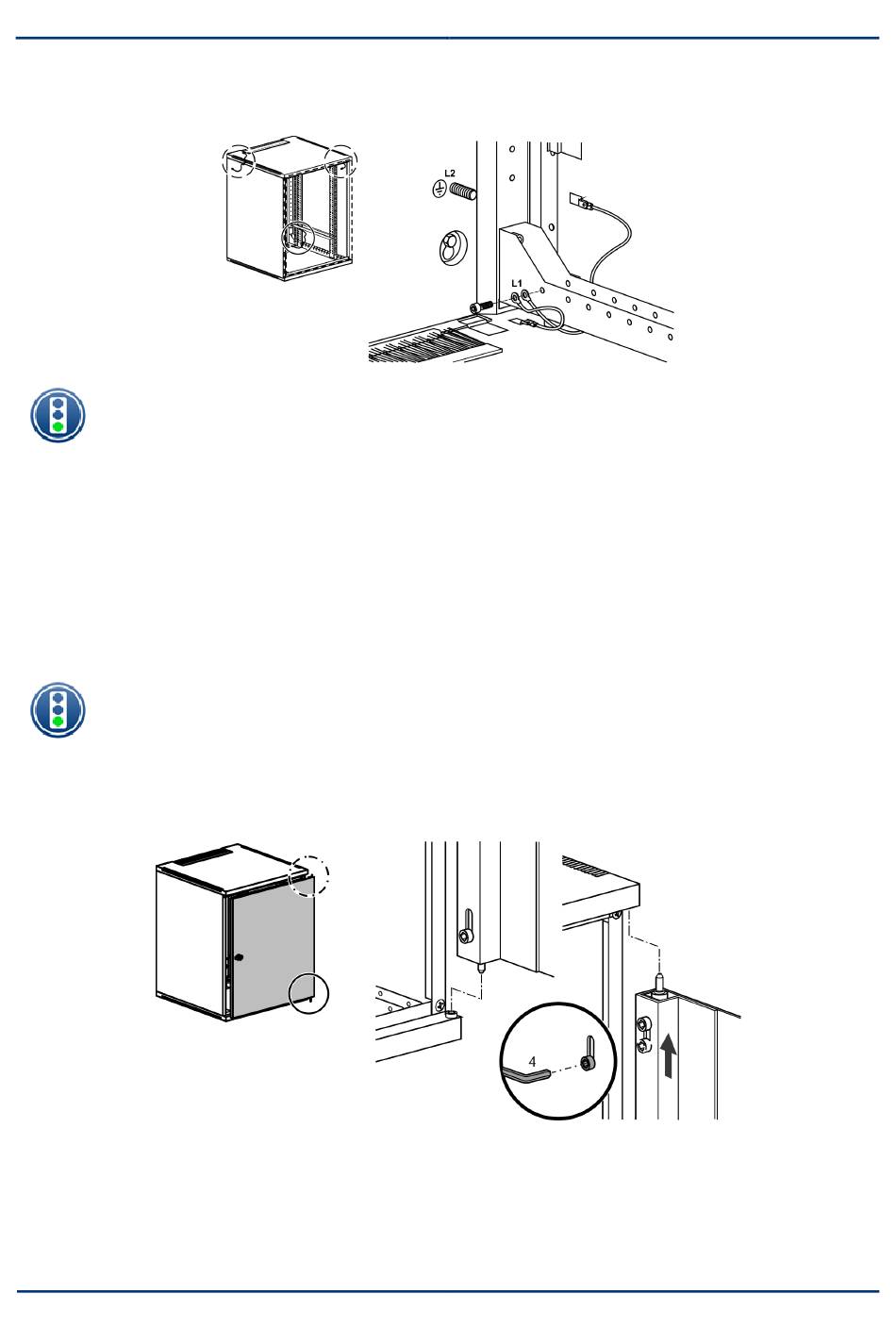 L2

L1

4