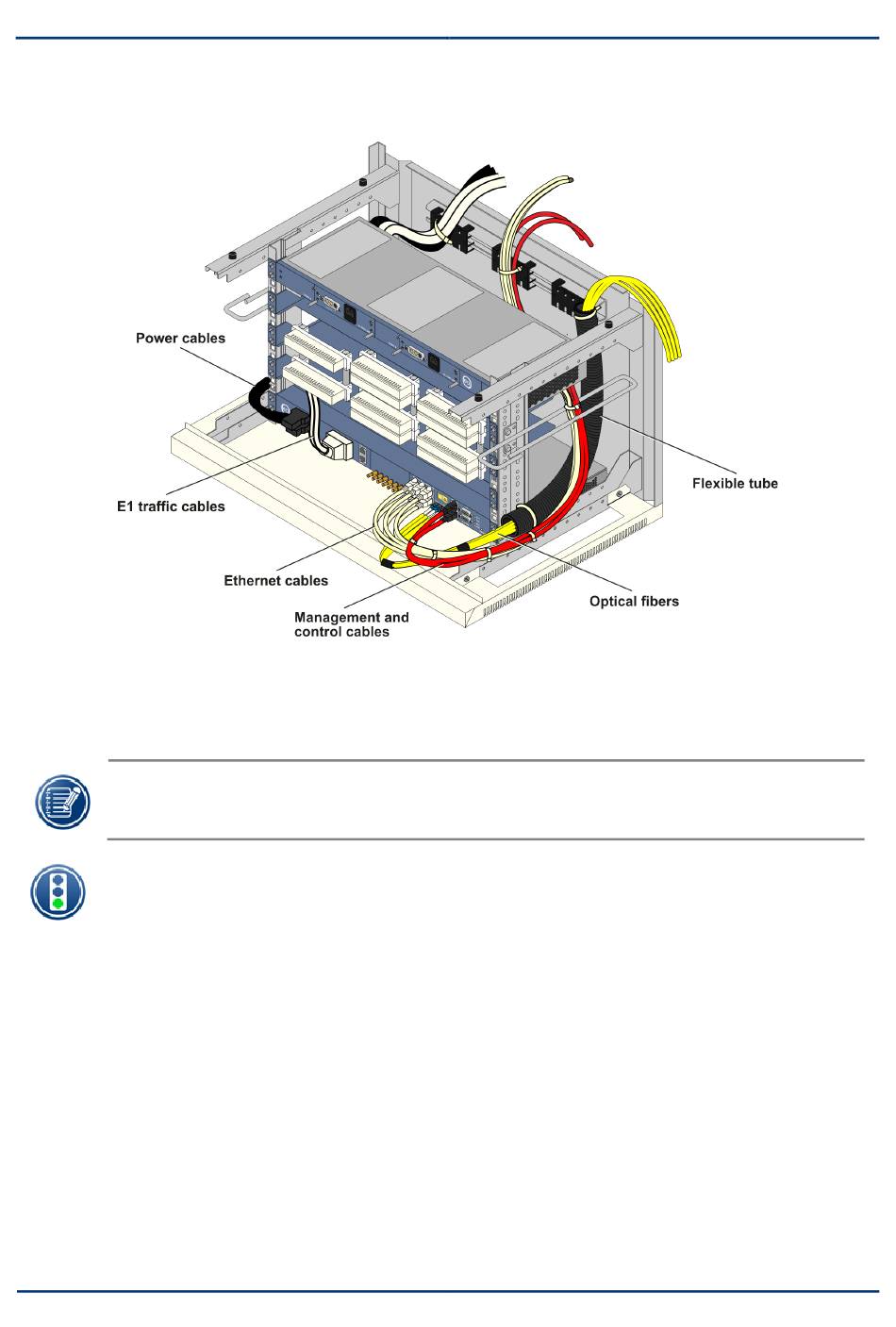 Power cables

E1 traffic cables

Ethernet cables

Management and control cables

Optical fibers

Flexible tube