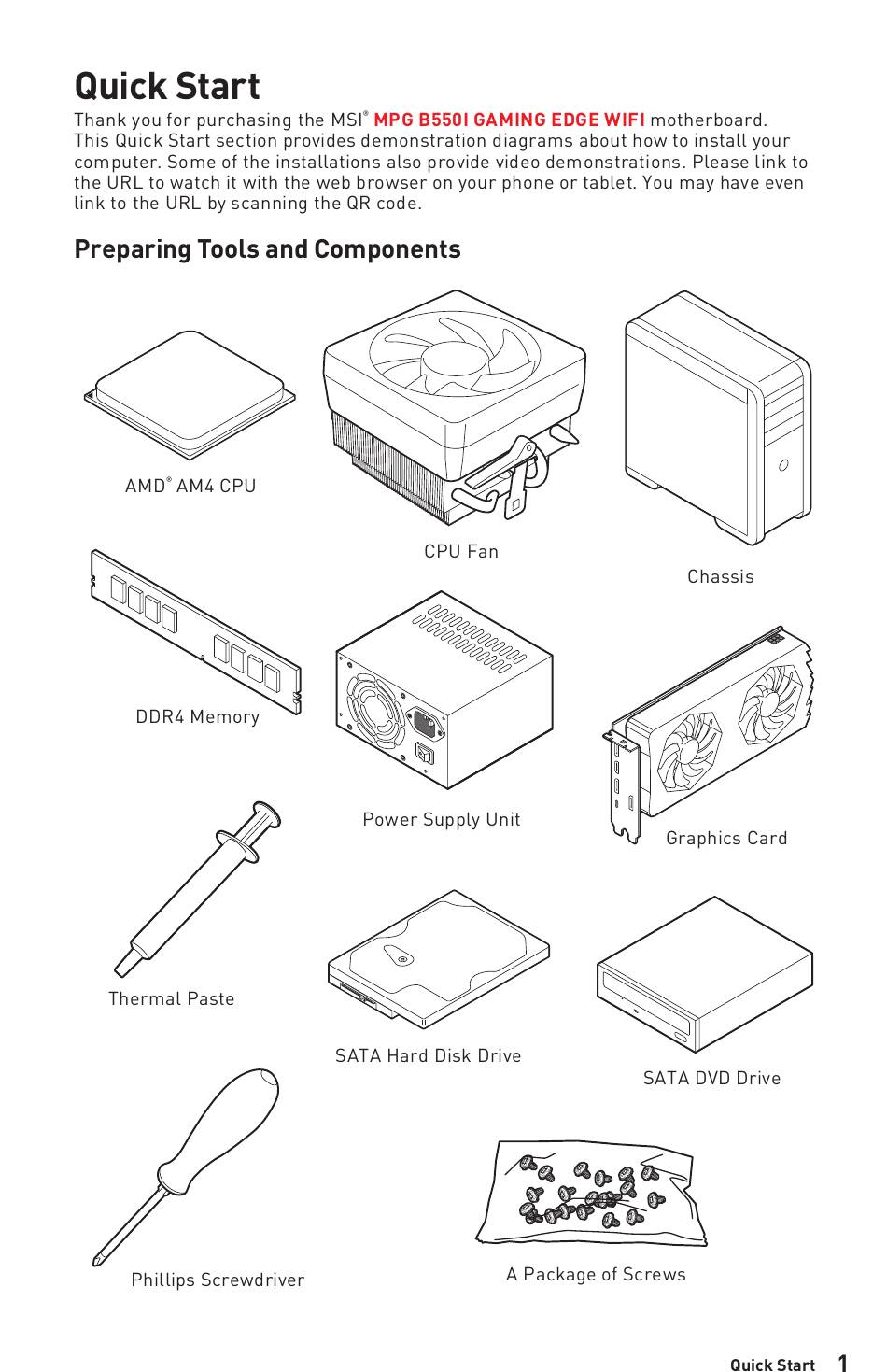 Quick Start

Thank you for purchasing the MSI® MPG B550I GAMING EDGE WIFI motherboard. This Quick Start section provides demonstration diagrams about how to install your computer. Some of the installations also provide video demonstrations. Please link to the URL to watch it with the web browser on your phone or tablet. You may have even link to the URL by scanning the QR code.

Preparing Tools and Components

AMD® AM4 CPU

CPU Fan

Chassis

DDR4 Memory

Power Supply Unit

Graphics Card

Thermal Paste

SATA Hard Disk Drive

SATA DVD Drive

Phillips Screwdriver

A Package of Screws

Quick Start 1