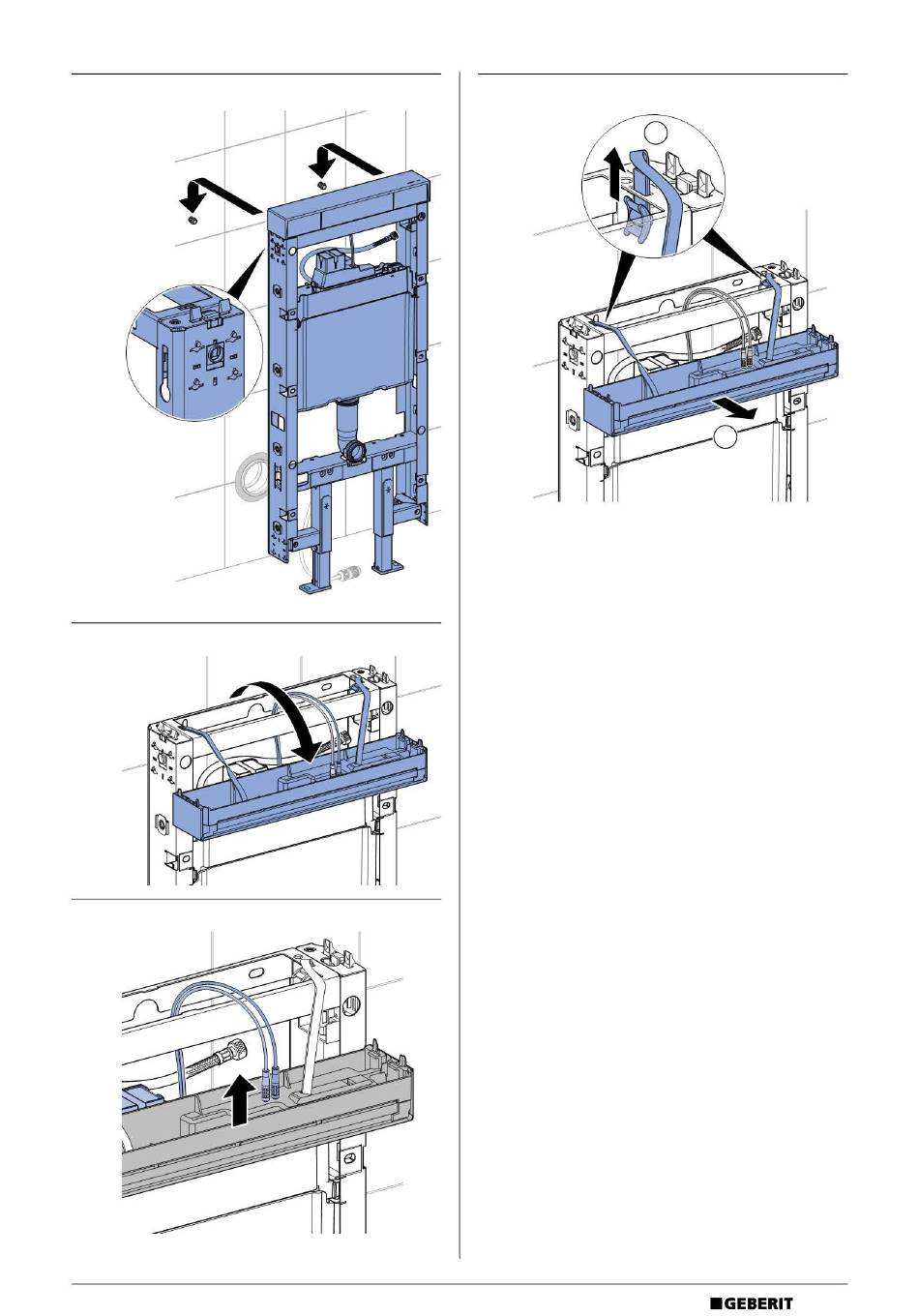 GEBERIT