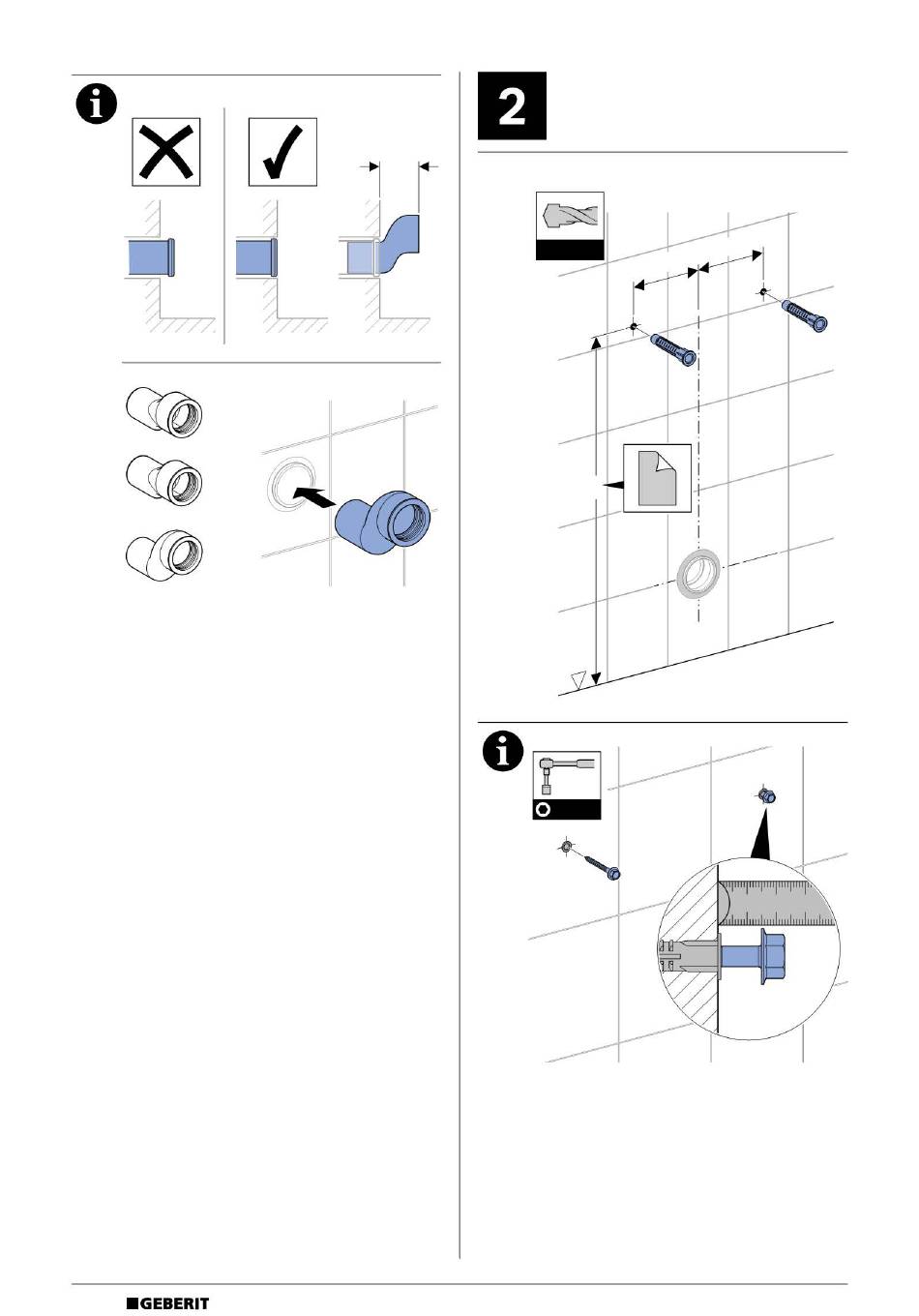 2

GEBERIT