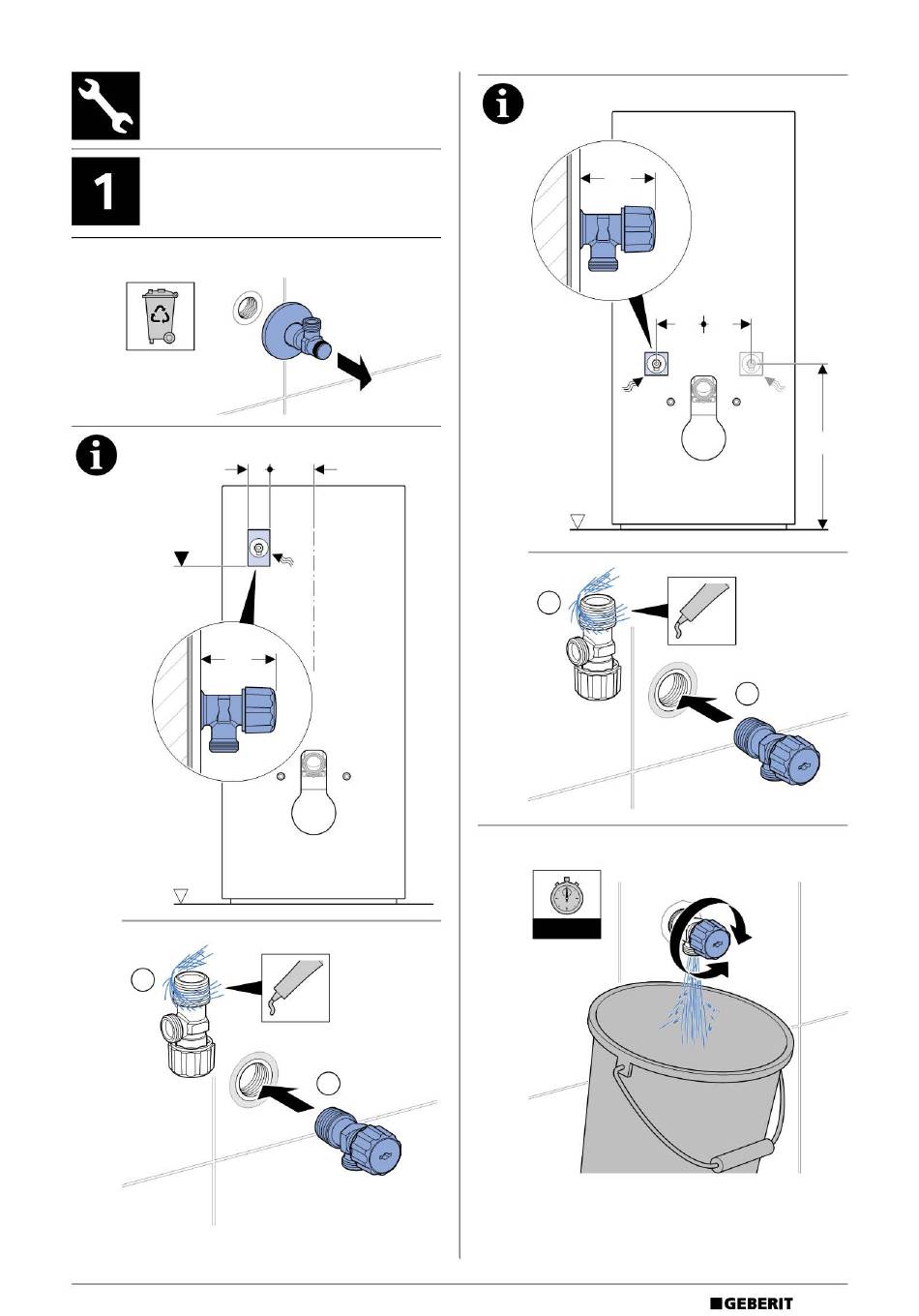 1

GEBERIT