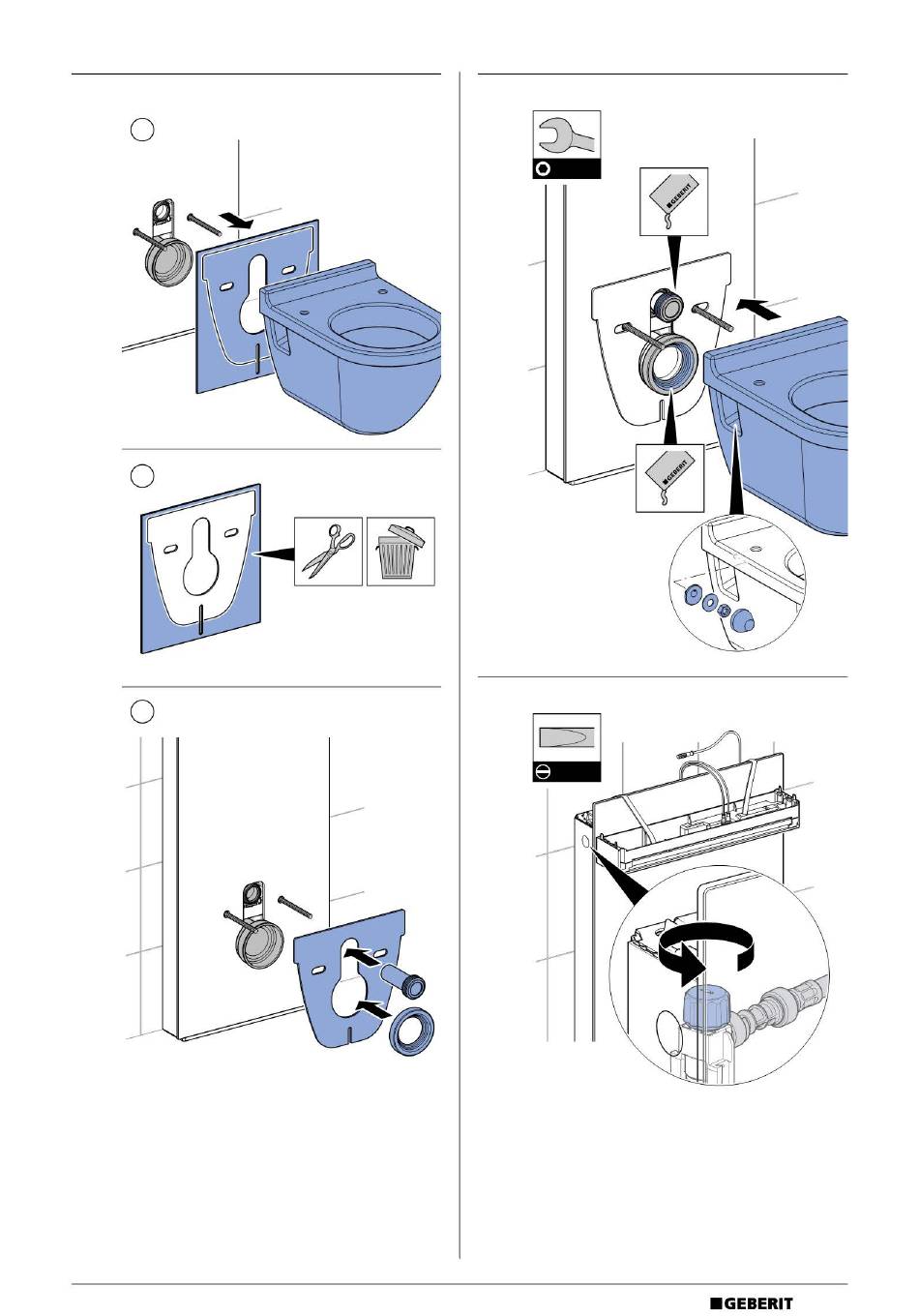 GEBERIT

GEBERIT

GEBERIT