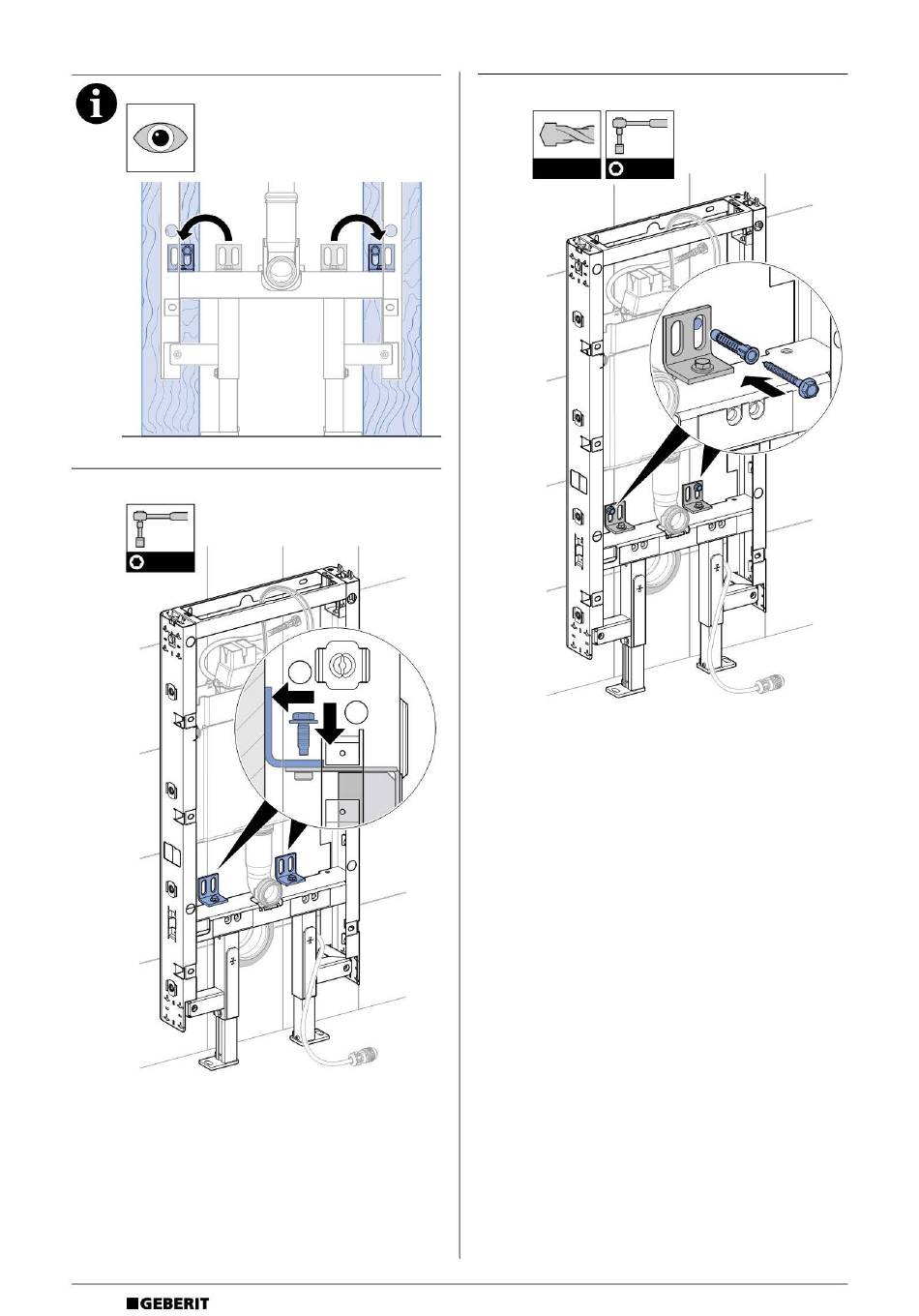 GEBERIT