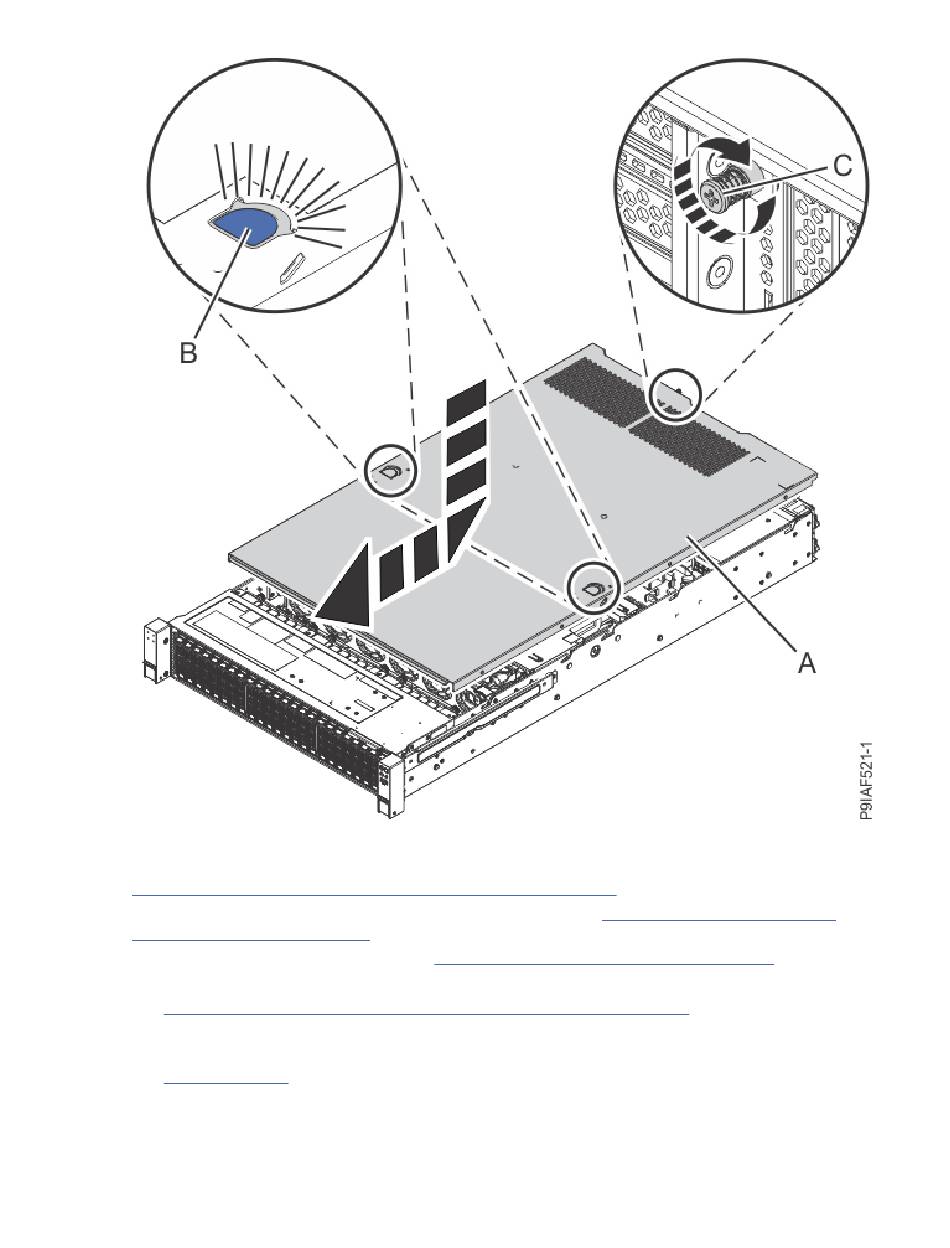 B

C

A

P9IAF521-1