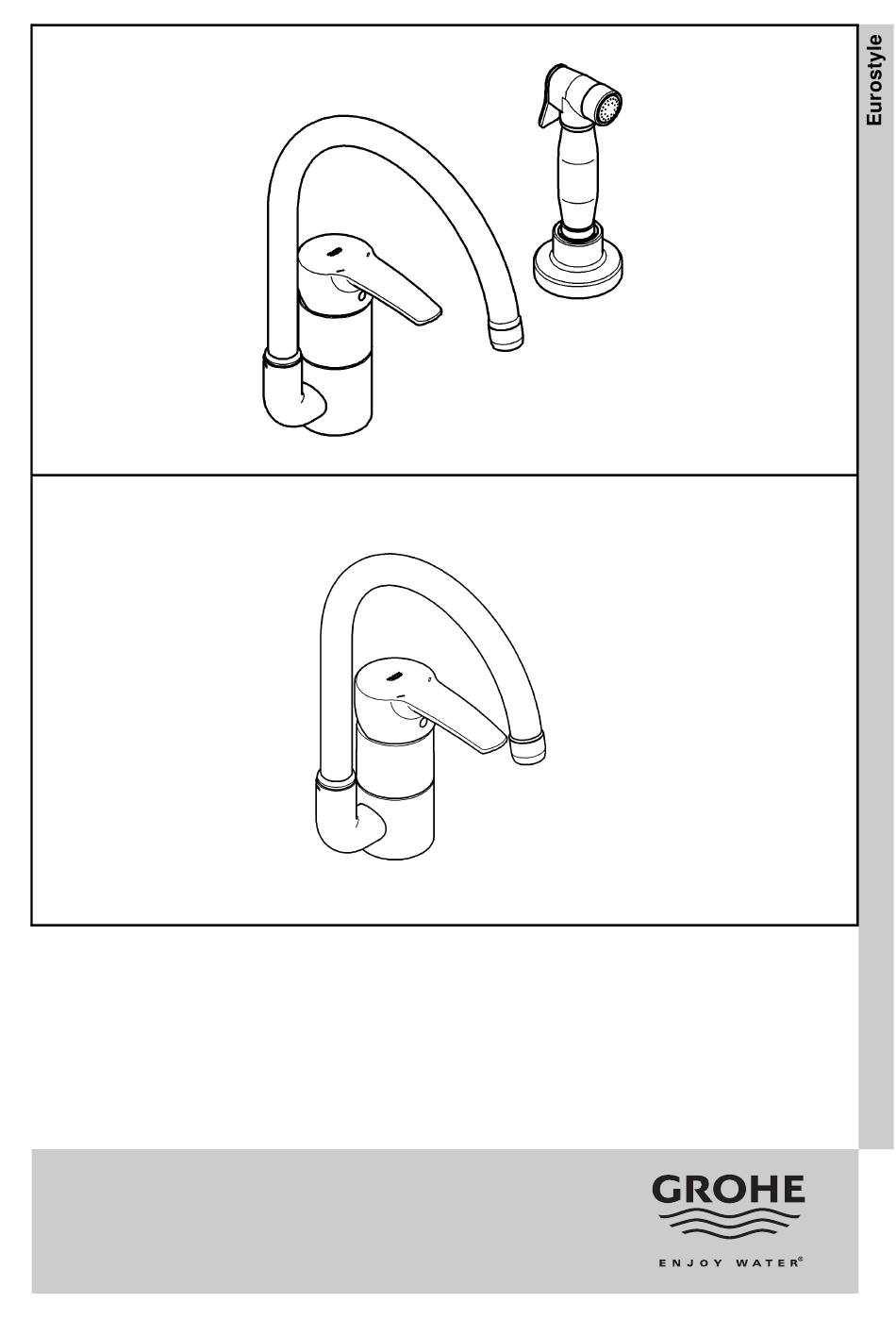 Eurostyle

GROHE

ENJOY WATER®